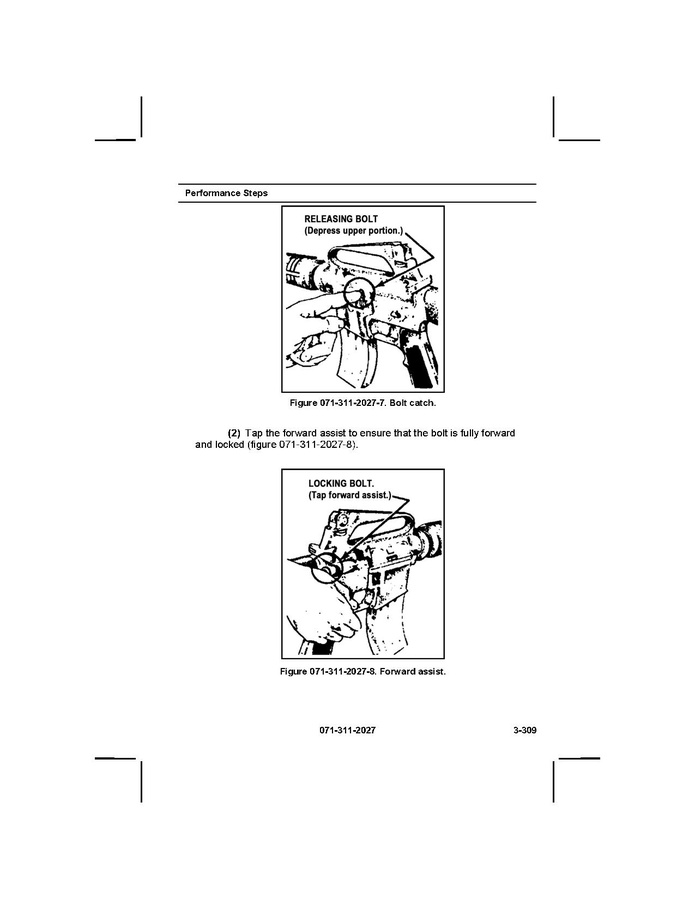 Performance Steps

RELEASING BOLT
(Depress upper portion.)

Figure 071-311-2027-7. Bolt catch.

(2) Tap the forward assist to ensure that the bolt is fully forward and locked (figure 071-311-2027-8).

LOCKING BOLT.
(Tap forward assist.)

Figure 071-311-2027-8. Forward assist.

071-311-2027

3-309