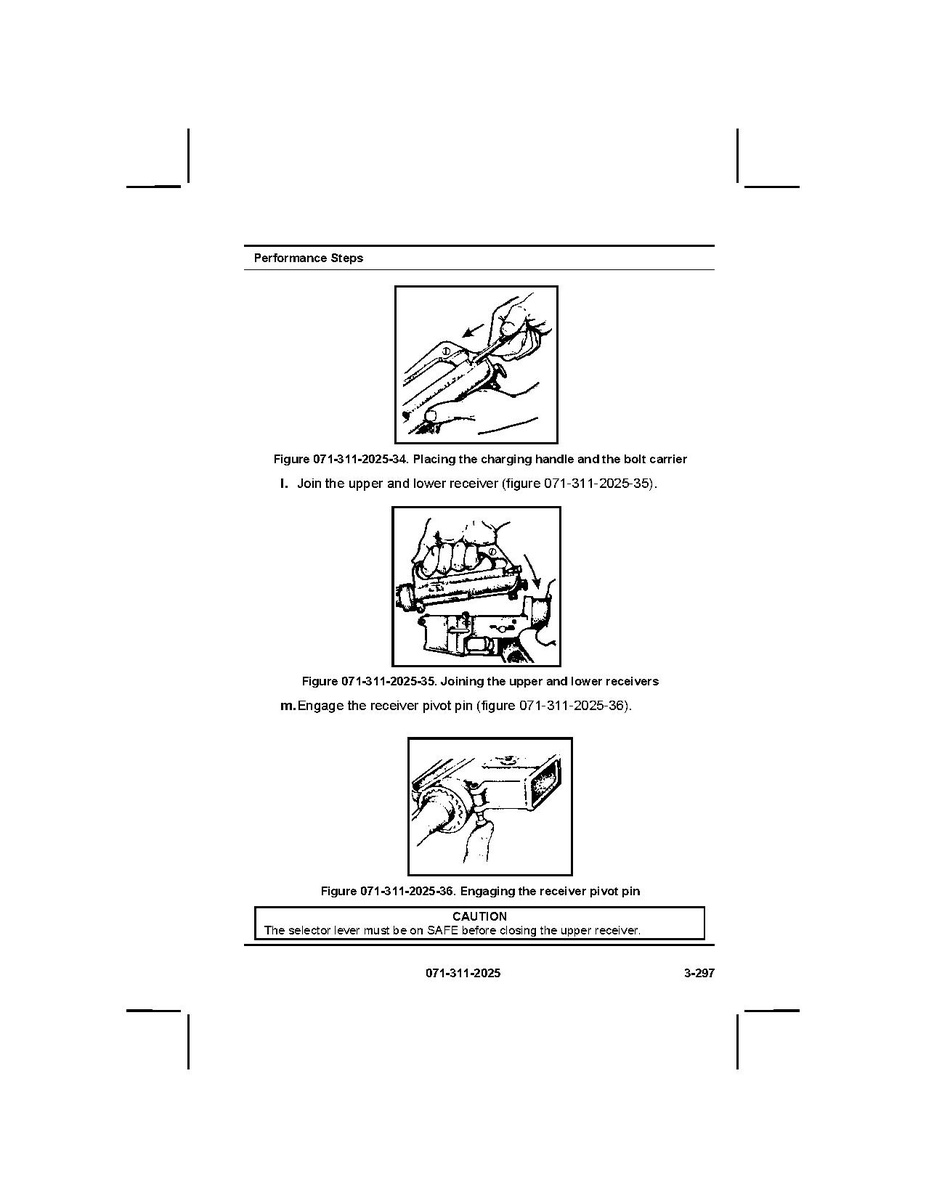 Performance Steps

Figure 071-311-2025-34. Placing the charging handle and the bolt carrier

l. Join the upper and lower receiver (figure 071-311-2025-35).

Figure 071-311-2025-35. Joining the upper and lower receivers

m. Engage the receiver pivot pin (figure 071-311-2025-36).

Figure 071-311-2025-36. Engaging the receiver pivot pin

CAUTION
The selector lever must be on SAFE before closing the upper receiver.

071-311-2025 3-297