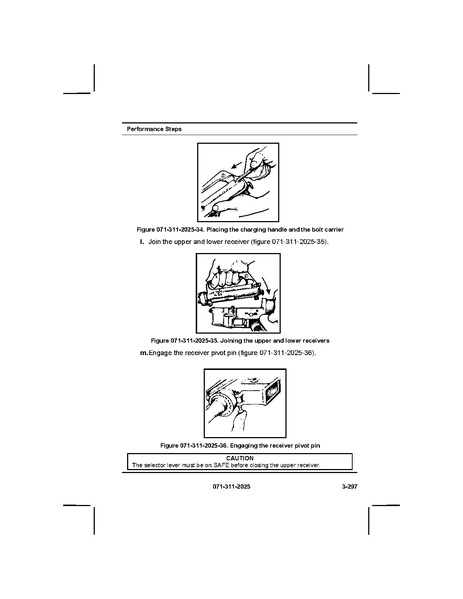 Performance Steps

Figure 071-311-2025-34. Placing the charging handle and the bolt carrier

l. Join the upper and lower receiver (figure 071-311-2025-35).

Figure 071-311-2025-35. Joining the upper and lower receivers

m. Engage the receiver pivot pin (figure 071-311-2025-36).

Figure 071-311-2025-36. Engaging the receiver pivot pin

CAUTION
The selector lever must be on SAFE before closing the upper receiver.

071-311-2025 3-297