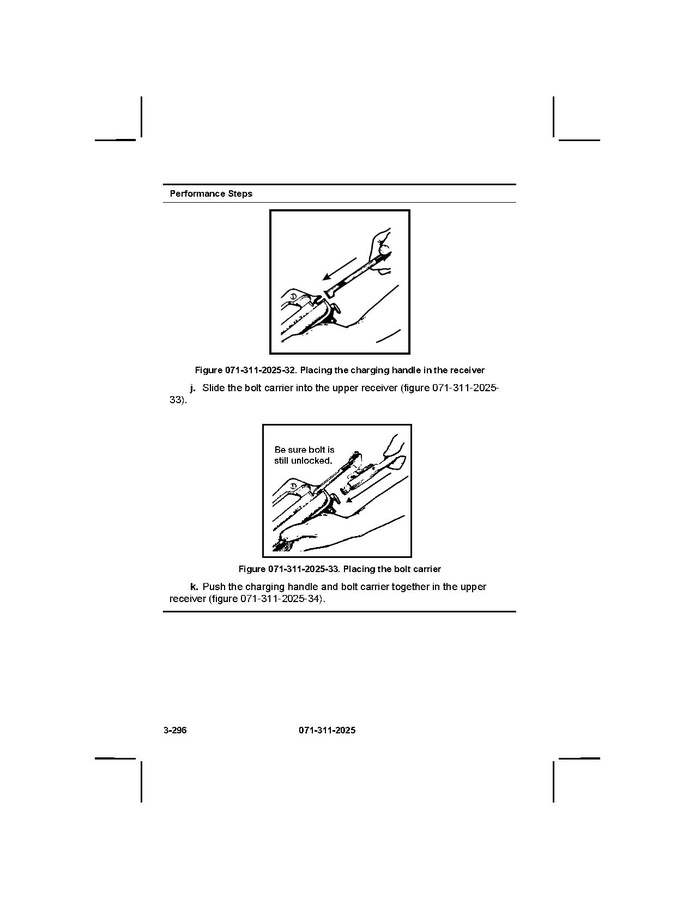 Performance Steps

Figure 071-311-2025-32. Placing the charging handle in the receiver

j. Slide the bolt carrier into the upper receiver (figure 071-311-2025-33).

Be sure bolt is still unlocked.

Figure 071-311-2025-33. Placing the bolt carrier

k. Push the charging handle and bolt carrier together in the upper receiver (figure 071-311-2025-34).

3-296 071-311-2025