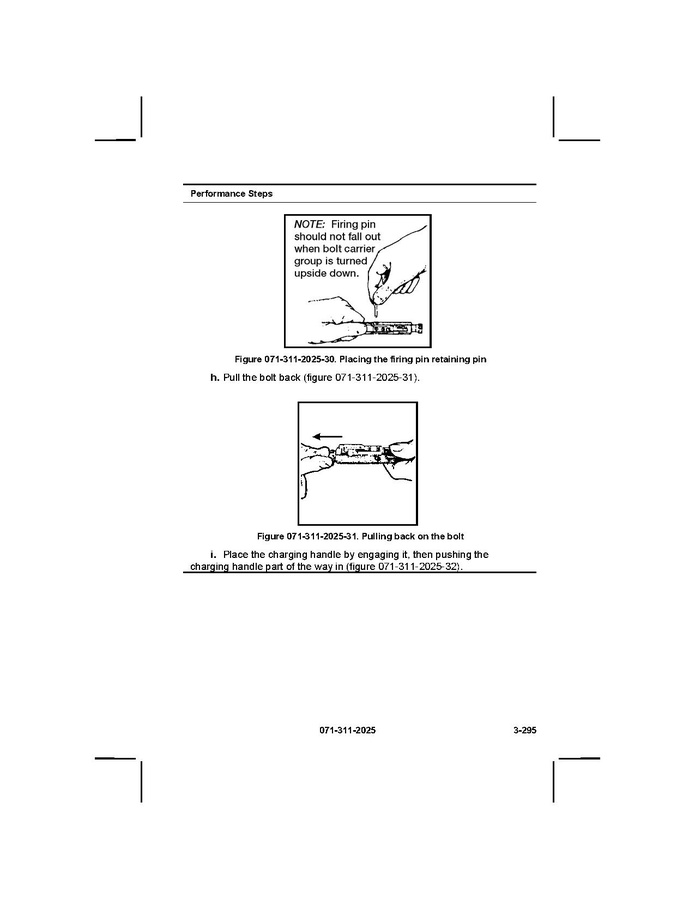 Performance Steps

NOTE: Firing pin should not fall out when bolt carrier group is turned upside down.

Figure 071-311-2025-30. Placing the firing pin retaining pin

h. Pull the bolt back (figure 071-311-2025-31).

Figure 071-311-2025-31. Pulling back on the bolt

i. Place the charging handle by engaging it, then pushing the charging handle part of the way in (figure 071-311-2025-32).

071-311-2025

3-295