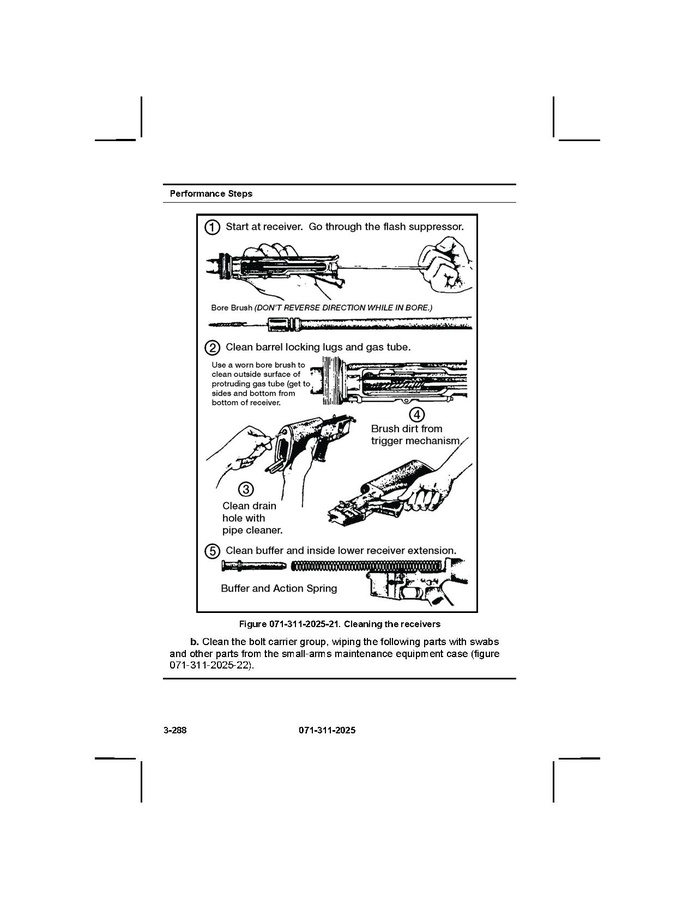 Performance Steps

1 Start at receiver. Go through the flash suppressor.

Bore Brush (DON'T REVERSE DIRECTION WHILE IN BORE.)

2 Clean barrel locking lugs and gas tube.

Use a worn bore brush to clean outside surface of protruding gas tube (get to sides and bottom from bottom of receiver.

4 Brush dirt from trigger mechanism.

3 Clean drain hole with pipe cleaner.

5 Clean buffer and inside lower receiver extension.

Buffer and Action Spring

Figure 071-311-2025-21. Cleaning the receivers

b. Clean the bolt carrier group, wiping the following parts with swabs and other parts from the small-arms maintenance equipment case (figure 071-311-2025-22).

3-288 071-311-2025