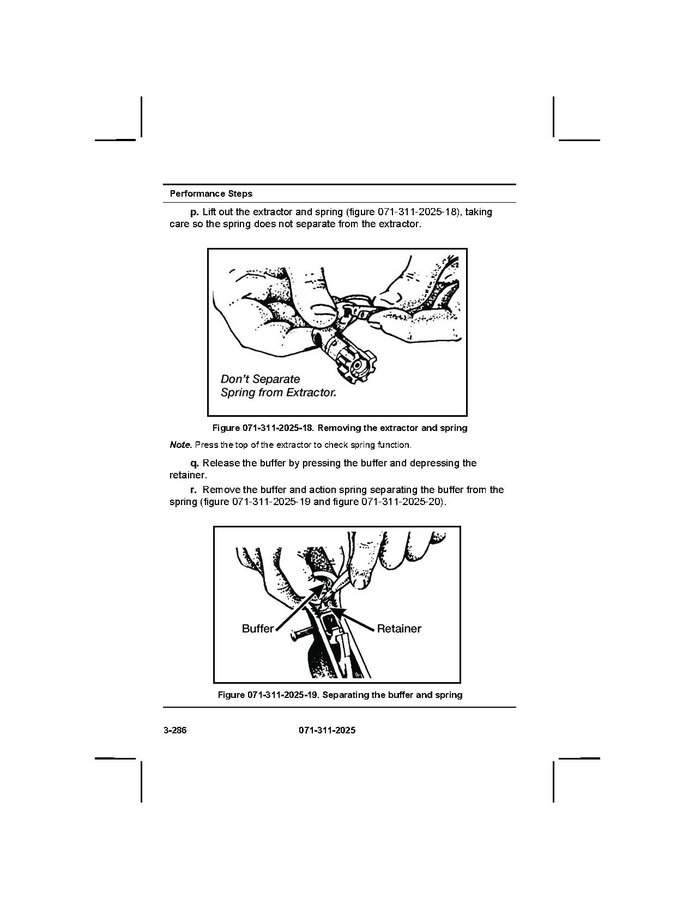 Performance Steps

p. Lift out the extractor and spring (figure 071-311-2025-18), taking care so the spring does not separate from the extractor.

Don't Separate Spring from Extractor.

Figure 071-311-2025-18. Removing the extractor and spring

Note. Press the top of the extractor to check spring function.

q. Release the buffer by pressing the buffer and depressing the retainer.

r. Remove the buffer and action spring separating the buffer from the spring (figure 071-311-2025-19 and figure 071-311-2025-20).

Buffer

Retainer

Figure 071-311-2025-19. Separating the buffer and spring

3-286

071-311-2025