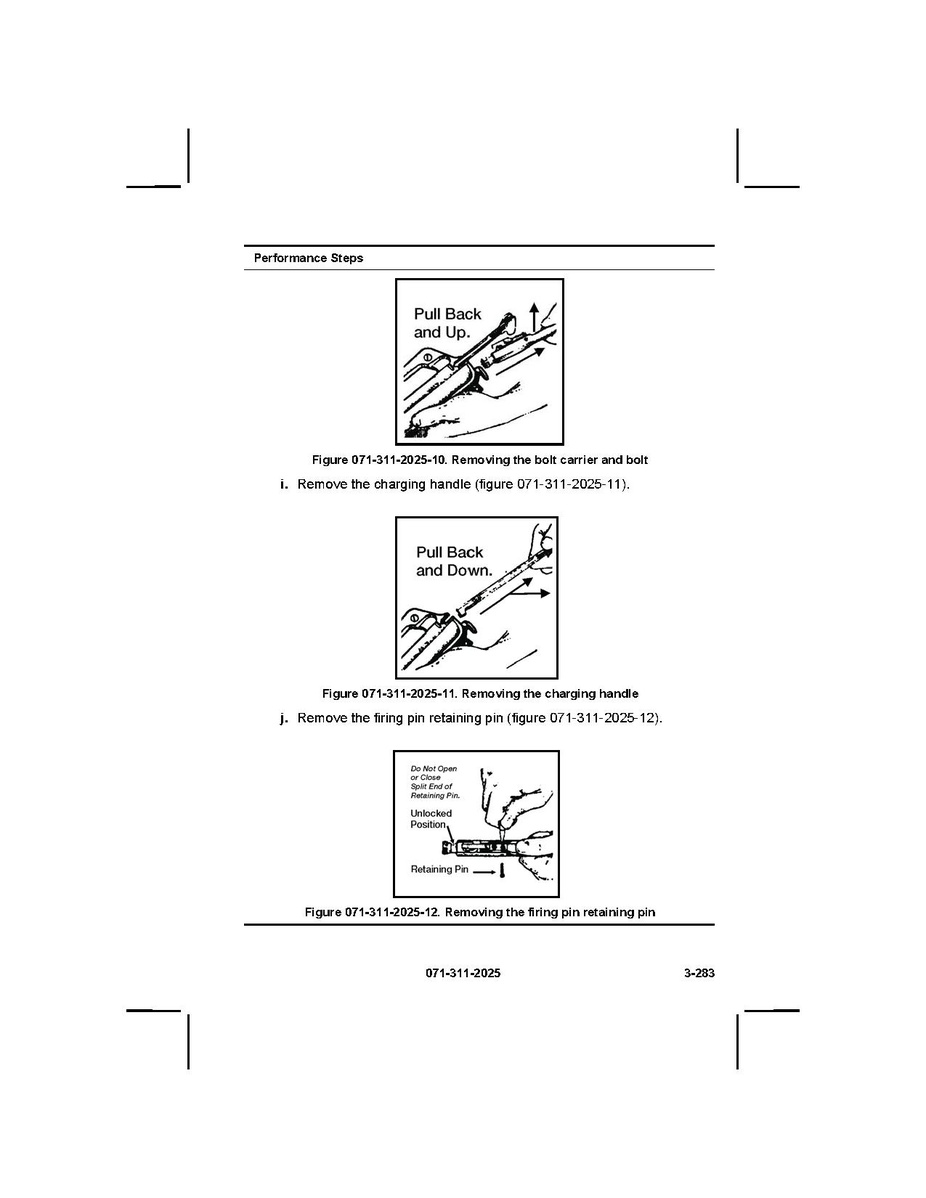 Performance Steps

Pull Back and Up.

Figure 071-311-2025-10. Removing the bolt carrier and bolt

i. Remove the charging handle (figure 071-311-2025-11).

Pull Back and Down.

Figure 071-311-2025-11. Removing the charging handle

j. Remove the firing pin retaining pin (figure 071-311-2025-12).

Do Not Open or Close Split End of Retaining Pin.

Unlocked Position

Retaining Pin

Figure 071-311-2025-12. Removing the firing pin retaining pin

071-311-2025

3-283