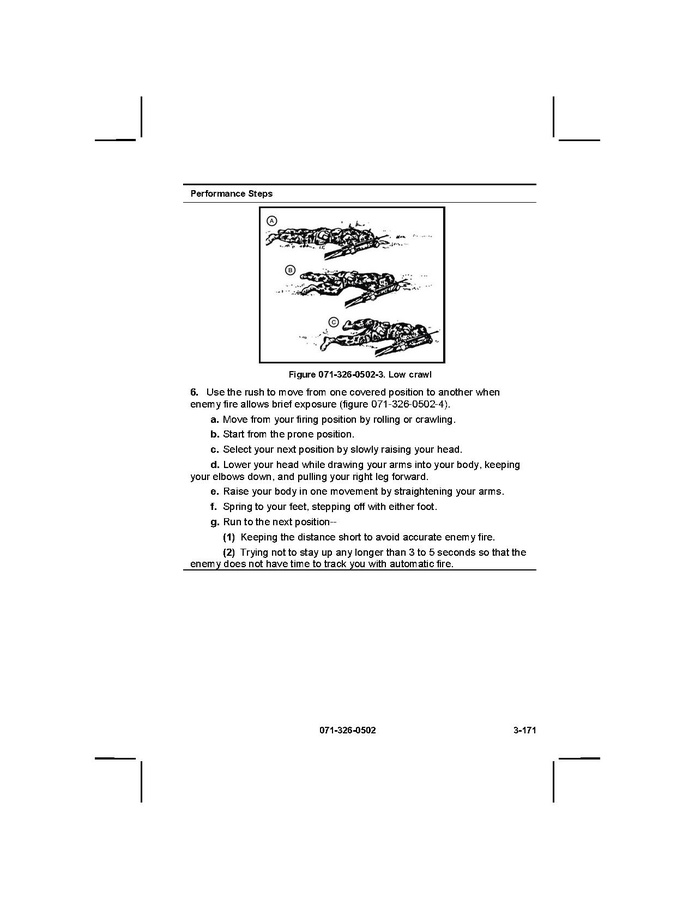 Performance Steps

A

B

C

Figure 071-326-0502-3. Low crawl

6. Use the rush to move from one covered position to another when enemy fire allows brief exposure (figure 071-326-0502-4).

a. Move from your firing position by rolling or crawling.

b. Start from the prone position.

c. Select your next position by slowly raising your head.

d. Lower your head while drawing your arms into your body, keeping your elbows down, and pulling your right leg forward.

e. Raise your body in one movement by straightening your arms.

f. Spring to your feet, stepping off with either foot.

g. Run to the next position--

(1) Keeping the distance short to avoid accurate enemy fire.

(2) Trying not to stay up any longer than 3 to 5 seconds so that the enemy does not have time to track you with automatic fire.

071-326-0502

3-171