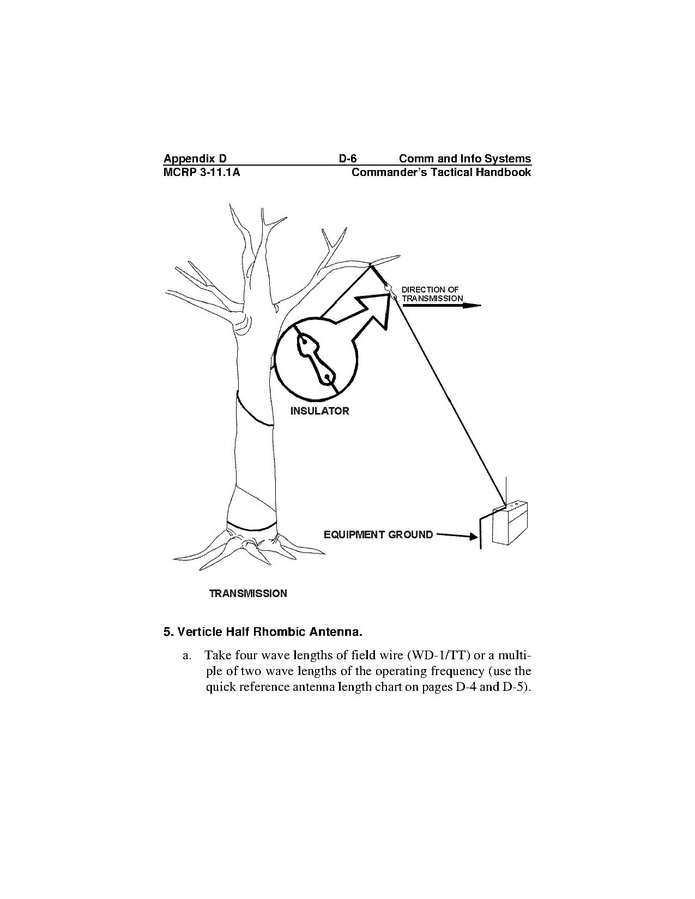 Appendix D D-6 Comm and Info Systems
MCRP 3-11.1A Commander's Tactical Handbook

DIRECTION OF TRANSMISSION

INSULATOR

EQUIPMENT GROUND

TRANSMISSION

5. Verticle Half Rhombic Antenna.

a. Take four wave lengths of field wire (WD-1/TT) or a multiple of two wave lengths of the operating frequency (use the quick reference antenna length chart on pages D-4 and D-5).