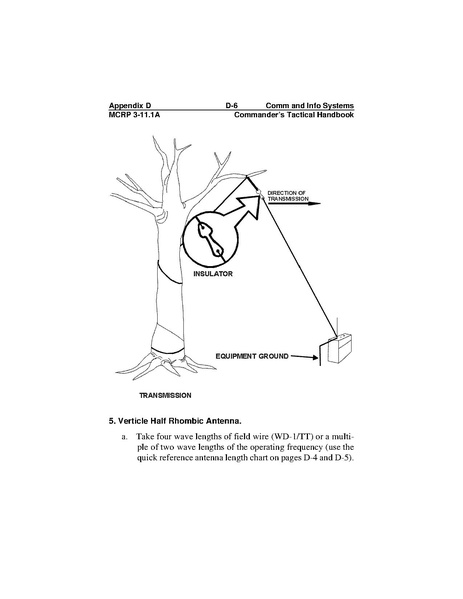 Appendix D D-6 Comm and Info Systems
MCRP 3-11.1A Commander's Tactical Handbook

DIRECTION OF TRANSMISSION

INSULATOR

EQUIPMENT GROUND

TRANSMISSION

5. Verticle Half Rhombic Antenna.

a. Take four wave lengths of field wire (WD-1/TT) or a multiple of two wave lengths of the operating frequency (use the quick reference antenna length chart on pages D-4 and D-5).