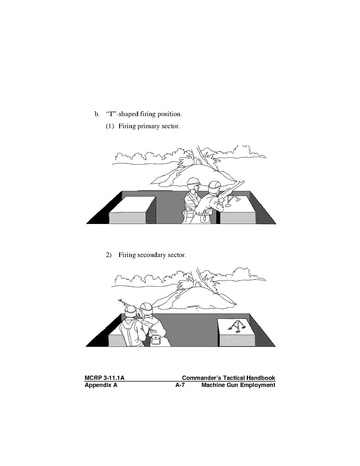 b. "T"-shaped firing position.

(1) Firing primary sector.

2) Firing secondary sector.

MCRP 3-11.1A Commander's Tactical Handbook
Appendix A A-7 Machine Gun Employment