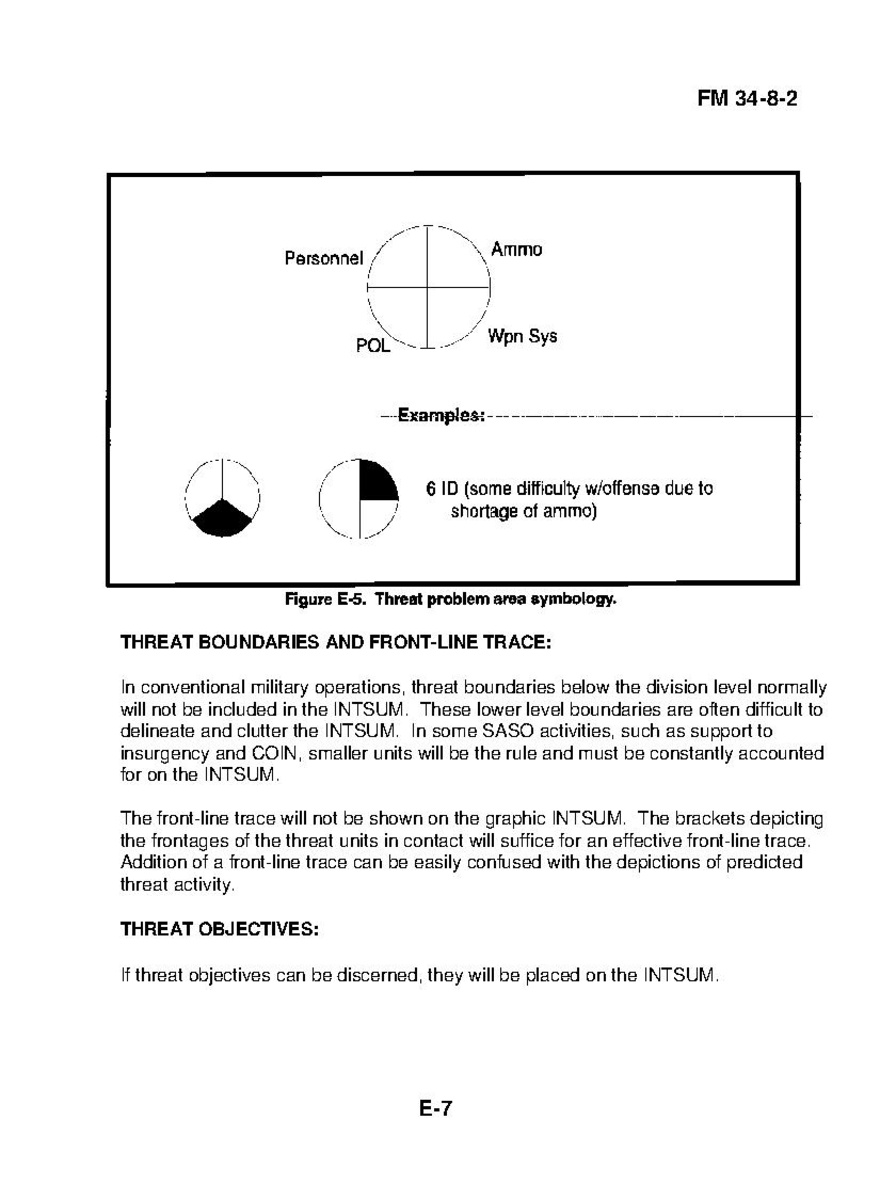 FM 34-8-2

Personnel

Ammo

POL

Wpn Sys

Examples:

6 ID (some difficulty w/offense due to shortage of ammo)

Figure E-5. Threat problem area symbology.

THREAT BOUNDARIES AND FRONT-LINE TRACE:

In conventional military operations, threat boundaries below the division level normally will not be included in the INTSUM. These lower level boundaries are often difficult to delineate and clutter the INTSUM. In some SASO activities, such as support to insurgency and COIN, smaller units will be the rule and must be constantly accounted for on the INTSUM.

The front-line trace will not be shown on the graphic INTSUM. The brackets depicting the frontages of the threat units in contact will suffice for an effective front-line trace. Addition of a front-line trace can be easily confused with the depictions of predicted threat activity.

THREAT OBJECTIVES:

If threat objectives can be discerned, they will be placed on the INTSUM.

E-7