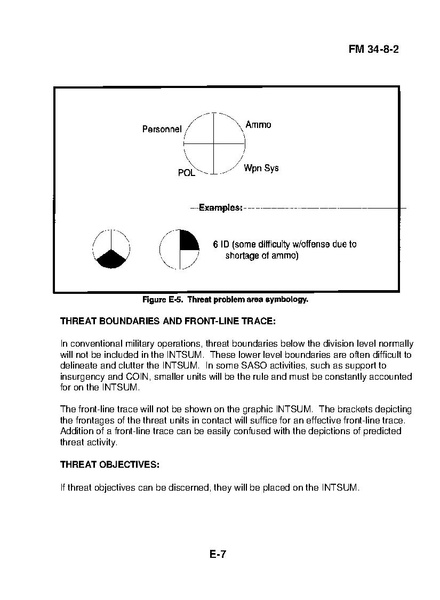 FM 34-8-2

Personnel

Ammo

POL

Wpn Sys

Examples:

6 ID (some difficulty w/offense due to shortage of ammo)

Figure E-5. Threat problem area symbology.

THREAT BOUNDARIES AND FRONT-LINE TRACE:

In conventional military operations, threat boundaries below the division level normally will not be included in the INTSUM. These lower level boundaries are often difficult to delineate and clutter the INTSUM. In some SASO activities, such as support to insurgency and COIN, smaller units will be the rule and must be constantly accounted for on the INTSUM.

The front-line trace will not be shown on the graphic INTSUM. The brackets depicting the frontages of the threat units in contact will suffice for an effective front-line trace. Addition of a front-line trace can be easily confused with the depictions of predicted threat activity.

THREAT OBJECTIVES:

If threat objectives can be discerned, they will be placed on the INTSUM.

E-7