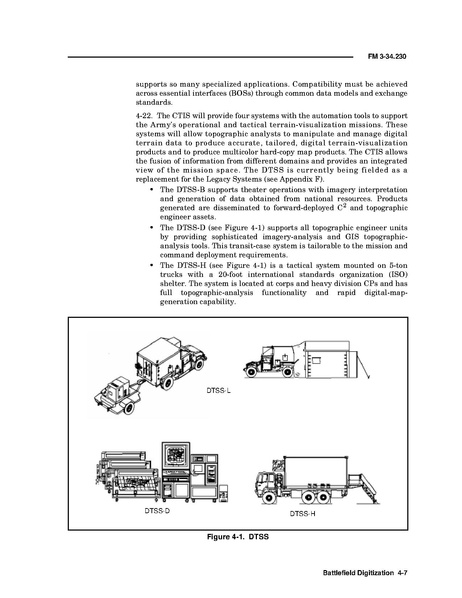 FM 3-34.230

supports so many specialized applications. Compatibility must be achieved across essential interfaces (BOSs) through common data models and exchange standards.

4-22. The CTIS will provide four systems with the automation tools to support the Army's operational and tactical terrain-visualization missions. These systems will allow topographic analysts to manipulate and manage digital terrain data to produce accurate, tailored, digital terrain-visualization products and to produce multicolor hard-copy map products. The CTIS allows the fusion of information from different domains and provides an integrated view of the mission space. The DTSS is currently being fielded as a replacement for the Legacy Systems (see Appendix F).

• The DTSS-B supports theater operations with imagery interpretation and generation of data obtained from national resources. Products generated are disseminated to forward-deployed $C^2$ and topographic engineer assets.

• The DTSS-D (see Figure 4-1) supports all topographic engineer units by providing sophisticated imagery-analysis and GIS topographic-analysis tools. This transit-case system is tailorable to the mission and command deployment requirements.

• The DTSS-H (see Figure 4-1) is a tactical system mounted on 5-ton trucks with a 20-foot international standards organization (ISO) shelter. The system is located at corps and heavy division CPs and has full topographic-analysis functionality and rapid digital-map-generation capability.

DTSS-L

DTSS-D

DTSS-H

Figure 4-1. DTSS

Battlefield Digitization 4-7