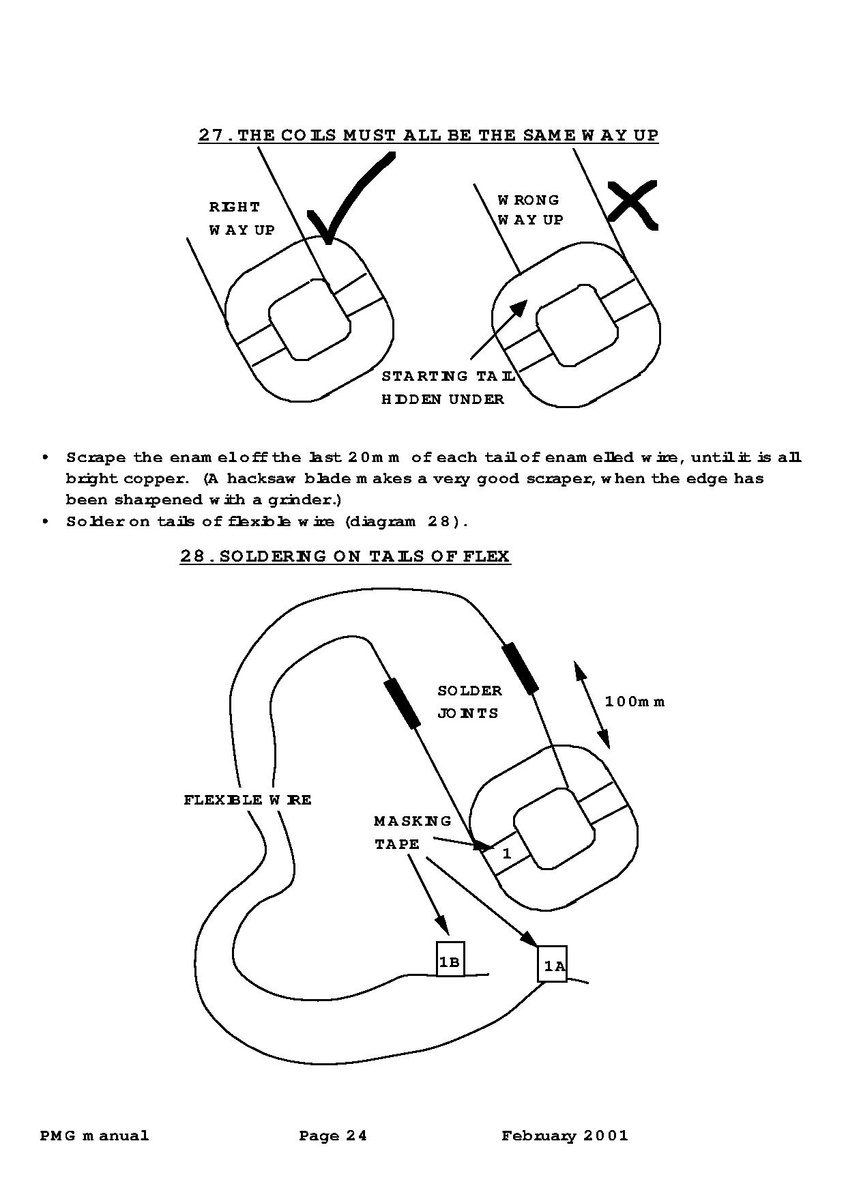 27. THE COILS MUST ALL BE THE SAME WAY UP

RIGHT WAY UP

WRONG WAY UP

STARTING TAIL HIDDEN UNDER

• Scrape the enamel off the last 20mm of each tail of enamelled wire, until it is all bright copper. (A hacksaw blade makes a very good scraper, when the edge has been sharpened with a grinder.)
• Solder on tails of flexible wire (diagram 28).

28. SOLDERING ON TAILS OF FLEX

SOLDER JOINTS

100mm

FLEXIBLE WIRE

MASKING TAPE

1

1B

1A

PMG manual Page 24 February 2001