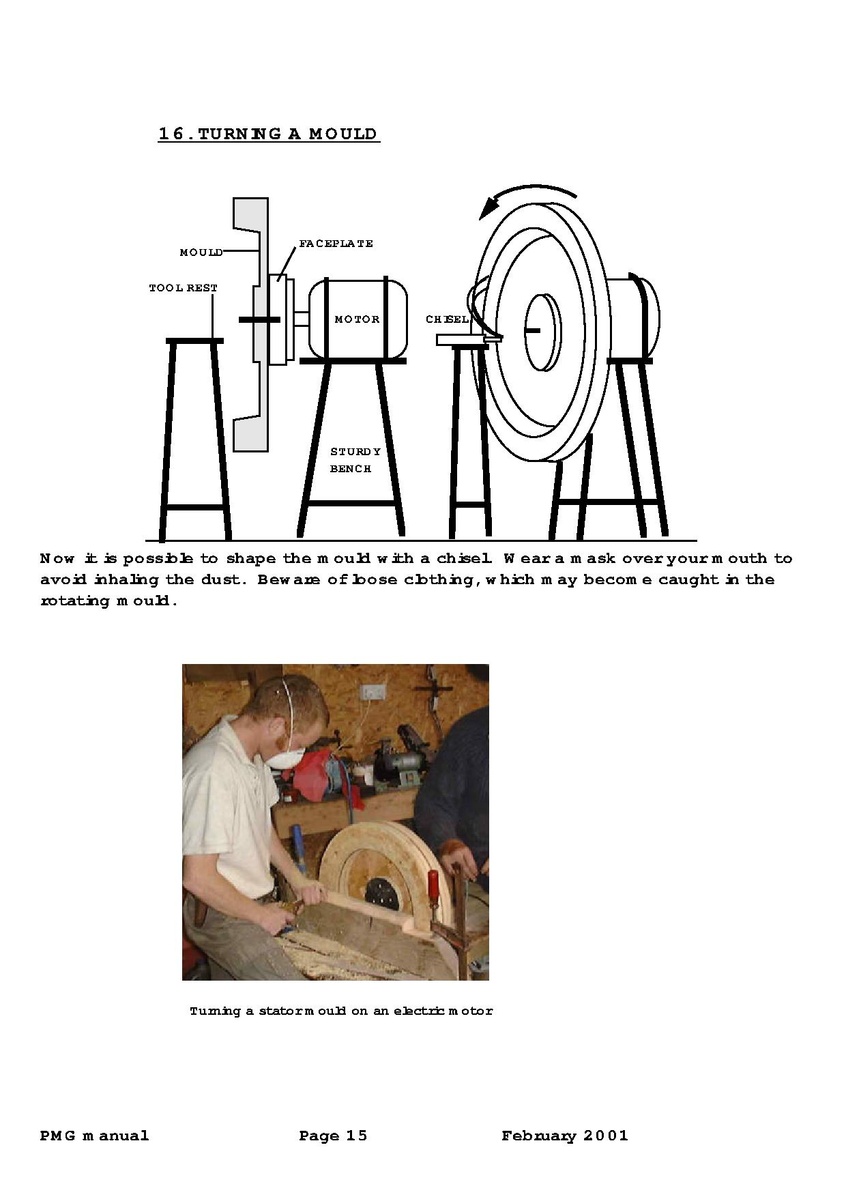 16. TURNING A MOULD

MOULD
FACEPLATE
TOOL REST
MOTOR
CHISEL
STURDY BENCH

Now it is possible to shape the mould with a chisel. Wear a mask over your mouth to avoid inhaling the dust. Beware of loose clothing, which may become caught in the rotating mould.

Turning a stator mould on an electric motor

PMG manual
Page 15
February 2001