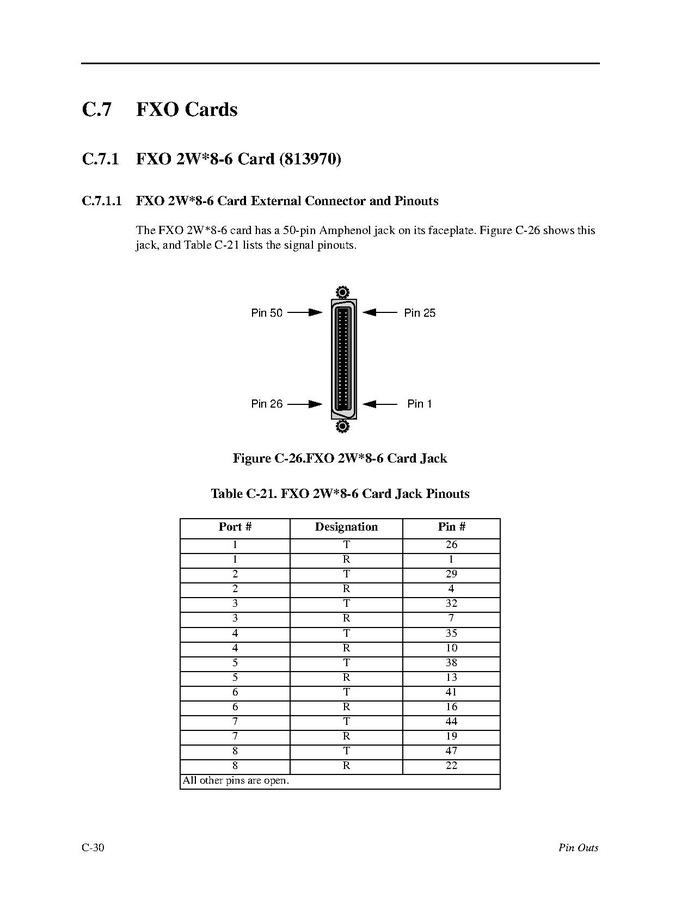 C.7 FXO Cards

C.7.1 FXO 2W*8-6 Card (813970)

C.7.1.1 FXO 2W*8-6 Card External Connector and Pinouts

The FXO 2W*8-6 card has a 50-pin Amphenol jack on its faceplate. Figure C-26 shows this jack, and Table C-21 lists the signal pinouts.

Pin 50
Pin 25
Pin 26
Pin 1

Figure C-26.FXO 2W*8-6 Card Jack

Table C-21. FXO 2W*8-6 Card Jack Pinouts

| Port # | Designation | Pin # |
|---|---|---|
| 1 | T | 26 |
| 1 | R | 1 |
| 2 | T | 29 |
| 2 | R | 4 |
| 3 | T | 32 |
| 3 | R | 7 |
| 4 | T | 35 |
| 4 | R | 10 |
| 5 | T | 38 |
| 5 | R | 13 |
| 6 | T | 41 |
| 6 | R | 16 |
| 7 | T | 44 |
| 7 | R | 19 |
| 8 | T | 47 |
| 8 | R | 22 |
| All other pins are open. | | |

C-30 Pin Outs