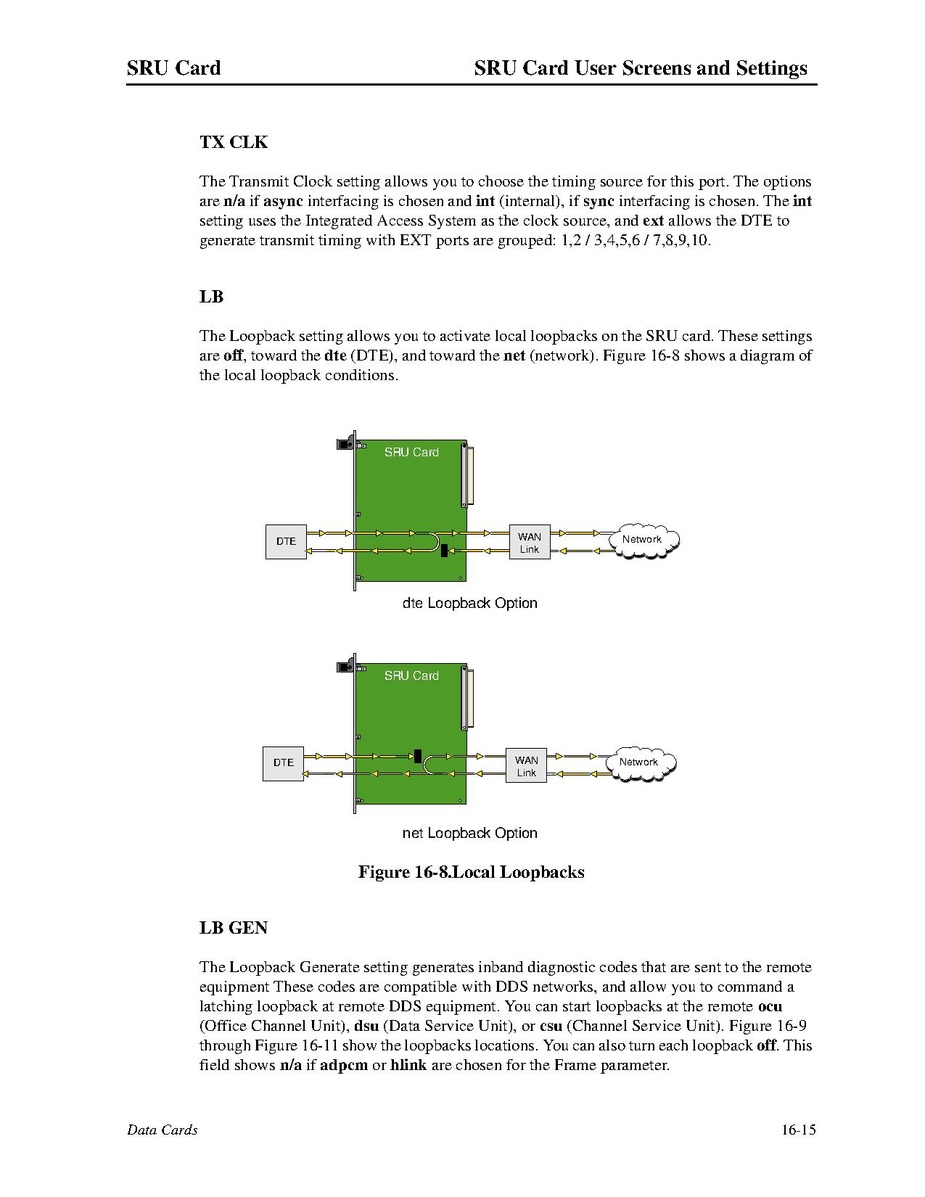 SRU Card SRU Card User Screens and Settings

TX CLK

The Transmit Clock setting allows you to choose the timing source for this port. The options are n/a if async interfacing is chosen and int (internal), if sync interfacing is chosen. The int setting uses the Integrated Access System as the clock source, and ext allows the DTE to generate transmit timing with EXT ports are grouped: 1,2 / 3,4,5,6 / 7,8,9,10.

LB

The Loopback setting allows you to activate local loopbacks on the SRU card. These settings are off, toward the dte (DTE), and toward the net (network). Figure 16-8 shows a diagram of the local loopback conditions.

SRU Card

DTE

WAN Link

Network

dte Loopback Option

SRU Card

DTE

WAN Link

Network

net Loopback Option

Figure 16-8.Local Loopbacks

LB GEN

The Loopback Generate setting generates inband diagnostic codes that are sent to the remote equipment These codes are compatible with DDS networks, and allow you to command a latching loopback at remote DDS equipment. You can start loopbacks at the remote ocu (Office Channel Unit), dsu (Data Service Unit), or csu (Channel Service Unit). Figure 16-9 through Figure 16-11 show the loopbacks locations. You can also turn each loopback off. This field shows n/a if adpcm or hlink are chosen for the Frame parameter.

Data Cards 16-15