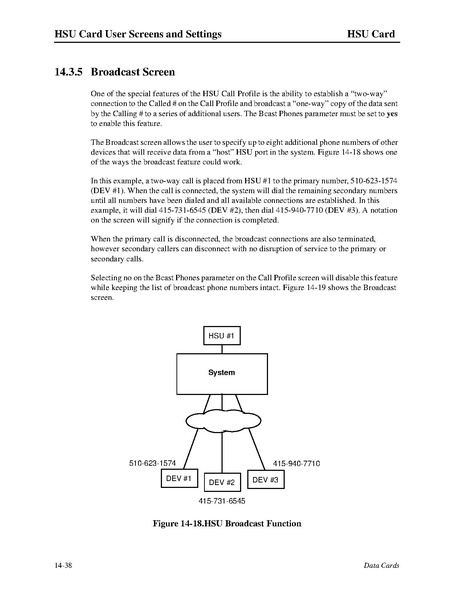 HSU Card User Screens and Settings HSU Card

14.3.5 Broadcast Screen

One of the special features of the HSU Call Profile is the ability to establish a "two-way" connection to the Called # on the Call Profile and broadcast a "one-way" copy of the data sent by the Calling # to a series of additional users. The Bcast Phones parameter must be set to yes to enable this feature.

The Broadcast screen allows the user to specify up to eight additional phone numbers of other devices that will receive data from a "host" HSU port in the system. Figure 14-18 shows one of the ways the broadcast feature could work.

In this example, a two-way call is placed from HSU #1 to the primary number, 510-623-1574 (DEV #1). When the call is connected, the system will dial the remaining secondary numbers until all numbers have been dialed and all available connections are established. In this example, it will dial 415-731-6545 (DEV #2), then dial 415-940-7710 (DEV #3). A notation on the screen will signify if the connection is completed.

When the primary call is disconnected, the broadcast connections are also terminated, however secondary callers can disconnect with no disruption of service to the primary or secondary calls.

Selecting no on the Bcast Phones parameter on the Call Profile screen will disable this feature while keeping the list of broadcast phone numbers intact. Figure 14-19 shows the Broadcast screen.

HSU #1

System

510-623-1574

415-940-7710

DEV #1

DEV #2

DEV #3

415-731-6545

Figure 14-18.HSU Broadcast Function

14-38 Data Cards