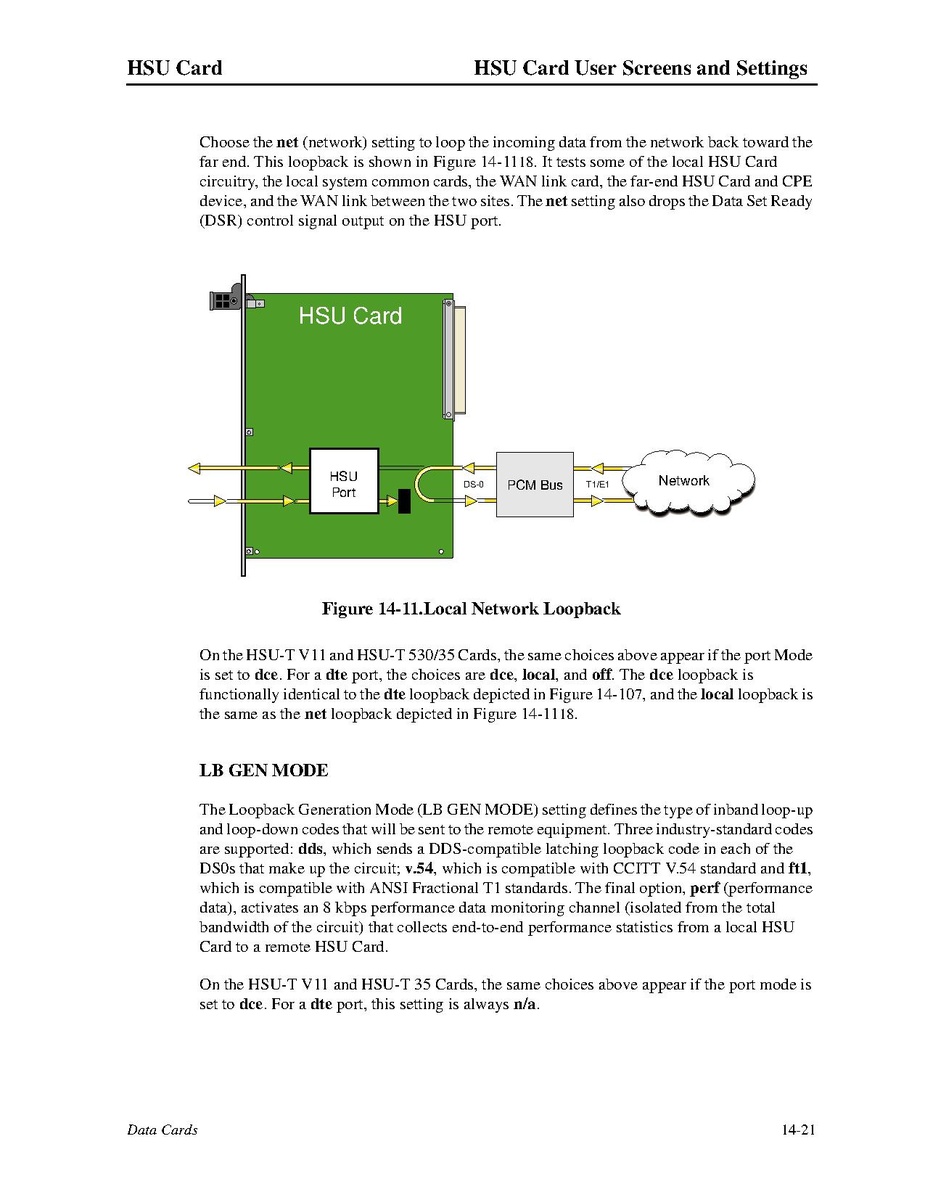 HSU Card HSU Card User Screens and Settings

Choose the net (network) setting to loop the incoming data from the network back toward the far end. This loopback is shown in Figure 14-1118. It tests some of the local HSU Card circuitry, the local system common cards, the WAN link card, the far-end HSU Card and CPE device, and the WAN link between the two sites. The net setting also drops the Data Set Ready (DSR) control signal output on the HSU port.

HSU Card

HSU Port

DS-0

PCM Bus

T1/E1

Network

Figure 14-11.Local Network Loopback

On the HSU-T V11 and HSU-T 530/35 Cards, the same choices above appear if the port Mode is set to dce. For a dte port, the choices are dce, local, and off. The dce loopback is functionally identical to the dte loopback depicted in Figure 14-107, and the local loopback is the same as the net loopback depicted in Figure 14-1118.

LB GEN MODE

The Loopback Generation Mode (LB GEN MODE) setting defines the type of inband loop-up and loop-down codes that will be sent to the remote equipment. Three industry-standard codes are supported: dds, which sends a DDS-compatible latching loopback code in each of the DS0s that make up the circuit; v.54, which is compatible with CCITT V.54 standard and ft1, which is compatible with ANSI Fractional T1 standards. The final option, perf (performance data), activates an 8 kbps performance data monitoring channel (isolated from the total bandwidth of the circuit) that collects end-to-end performance statistics from a local HSU Card to a remote HSU Card.

On the HSU-T V11 and HSU-T 35 Cards, the same choices above appear if the port mode is set to dce. For a dte port, this setting is always n/a.

Data Cards 14-21