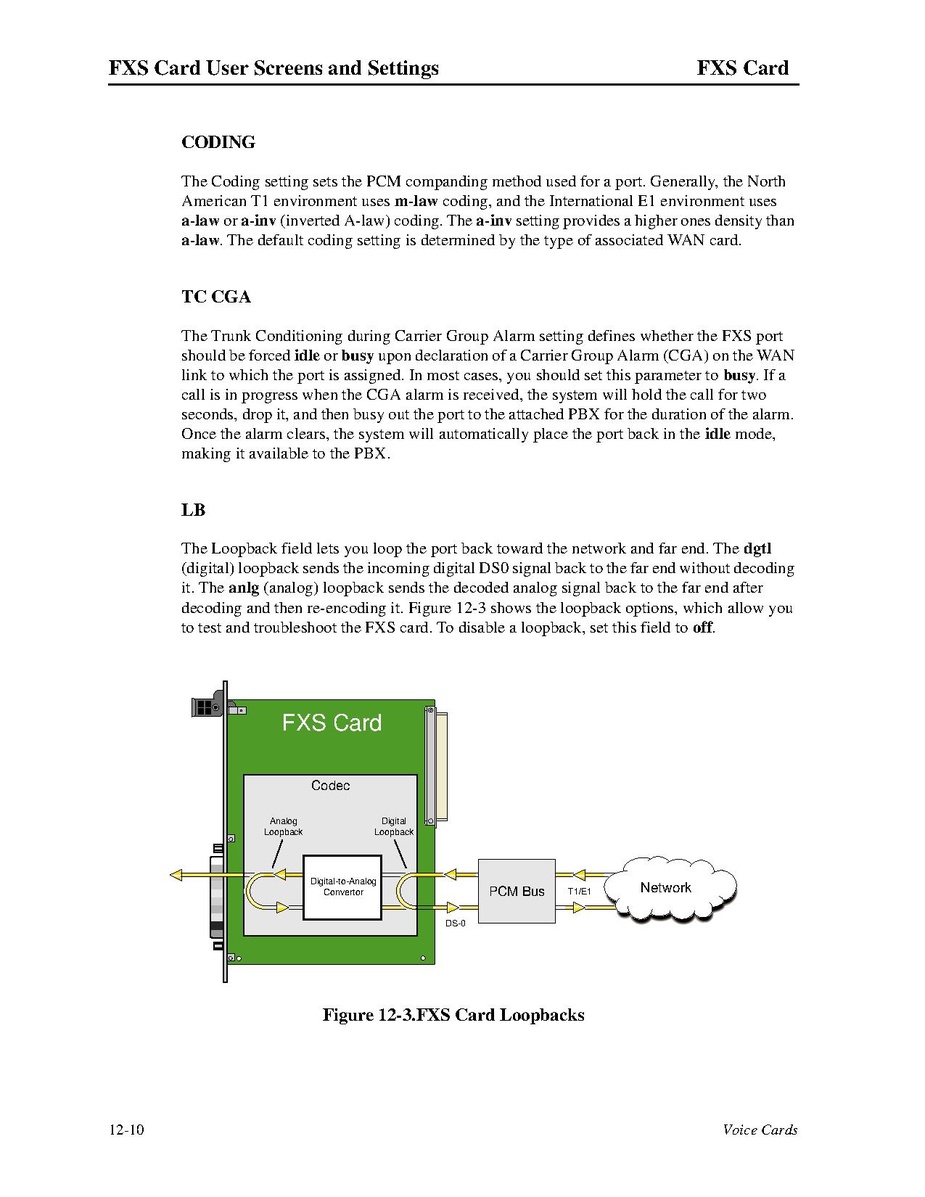 FXS Card User Screens and Settings

FXS Card

CODING

The Coding setting sets the PCM companding method used for a port. Generally, the North American T1 environment uses m-law coding, and the International E1 environment uses a-law or a-inv (inverted A-law) coding. The a-inv setting provides a higher ones density than a-law. The default coding setting is determined by the type of associated WAN card.

TC CGA

The Trunk Conditioning during Carrier Group Alarm setting defines whether the FXS port should be forced idle or busy upon declaration of a Carrier Group Alarm (CGA) on the WAN link to which the port is assigned. In most cases, you should set this parameter to busy. If a call is in progress when the CGA alarm is received, the system will hold the call for two seconds, drop it, and then busy out the port to the attached PBX for the duration of the alarm. Once the alarm clears, the system will automatically place the port back in the idle mode, making it available to the PBX.

LB

The Loopback field lets you loop the port back toward the network and far end. The dgtl (digital) loopback sends the incoming digital DS0 signal back to the far end without decoding it. The anlg (analog) loopback sends the decoded analog signal back to the far end after decoding and then re-encoding it. Figure 12-3 shows the loopback options, which allow you to test and troubleshoot the FXS card. To disable a loopback, set this field to off.

FXS Card

Codec

Analog Loopback

Digital Loopback

Digital-to-Analog Converter

PCM Bus

T1/E1

Network

DS-0

Figure 12-3.FXS Card Loopbacks

12-10

Voice Cards