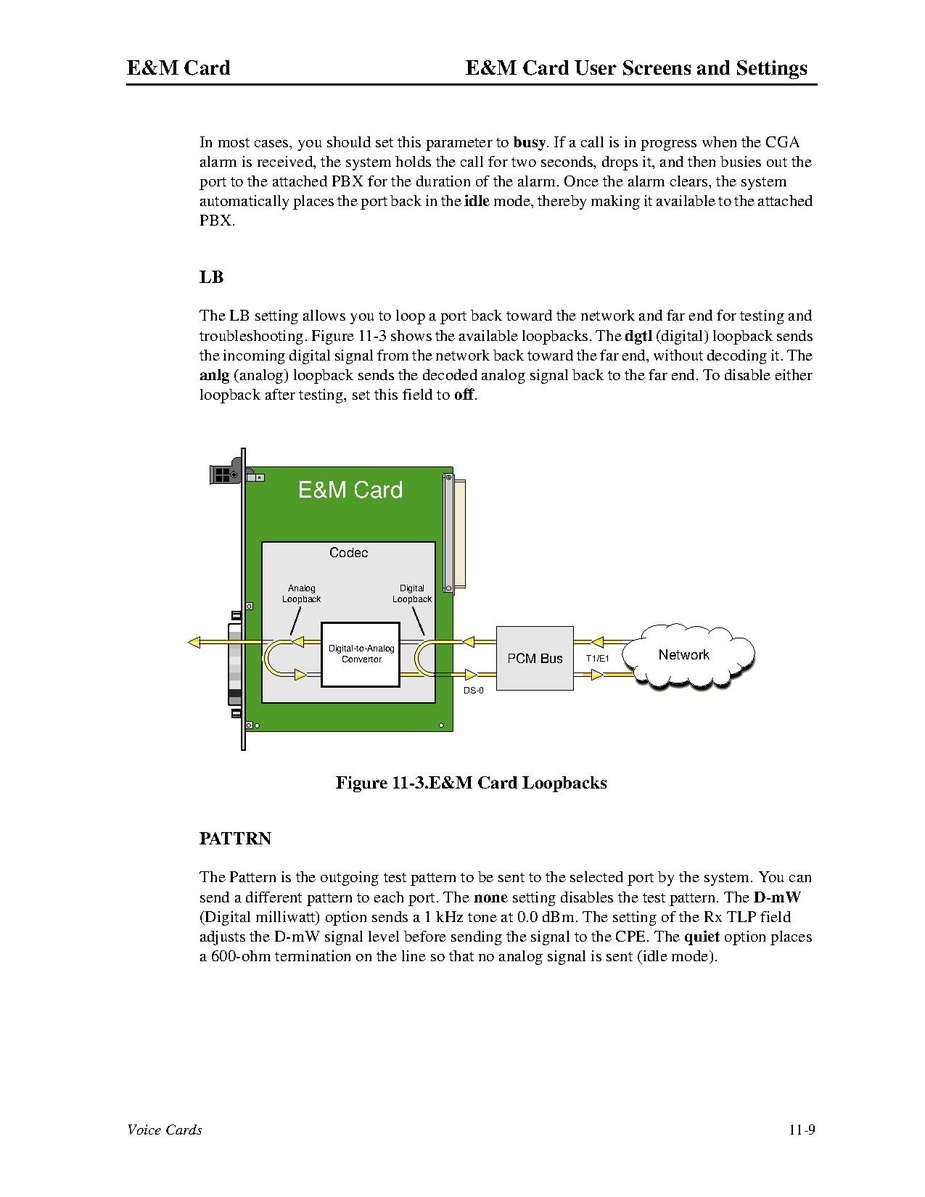 E&M Card

E&M Card User Screens and Settings

In most cases, you should set this parameter to busy. If a call is in progress when the CGA alarm is received, the system holds the call for two seconds, drops it, and then busies out the port to the attached PBX for the duration of the alarm. Once the alarm clears, the system automatically places the port back in the idle mode, thereby making it available to the attached PBX.

LB

The LB setting allows you to loop a port back toward the network and far end for testing and troubleshooting. Figure 11-3 shows the available loopbacks. The dgtl (digital) loopback sends the incoming digital signal from the network back toward the far end, without decoding it. The anlg (analog) loopback sends the decoded analog signal back to the far end. To disable either loopback after testing, set this field to off.

E&M Card

Codec

Analog Loopback

Digital Loopback

Digital-to-Analog Convertor

PCM Bus

T1/E1

Network

DS-0

Figure 11-3.E&M Card Loopbacks

PATTRN

The Pattern is the outgoing test pattern to be sent to the selected port by the system. You can send a different pattern to each port. The none setting disables the test pattern. The D-mW (Digital milliwatt) option sends a 1 kHz tone at 0.0 dBm. The setting of the Rx TLP field adjusts the D-mW signal level before sending the signal to the CPE. The quiet option places a 600-ohm termination on the line so that no analog signal is sent (idle mode).

Voice Cards

11-9