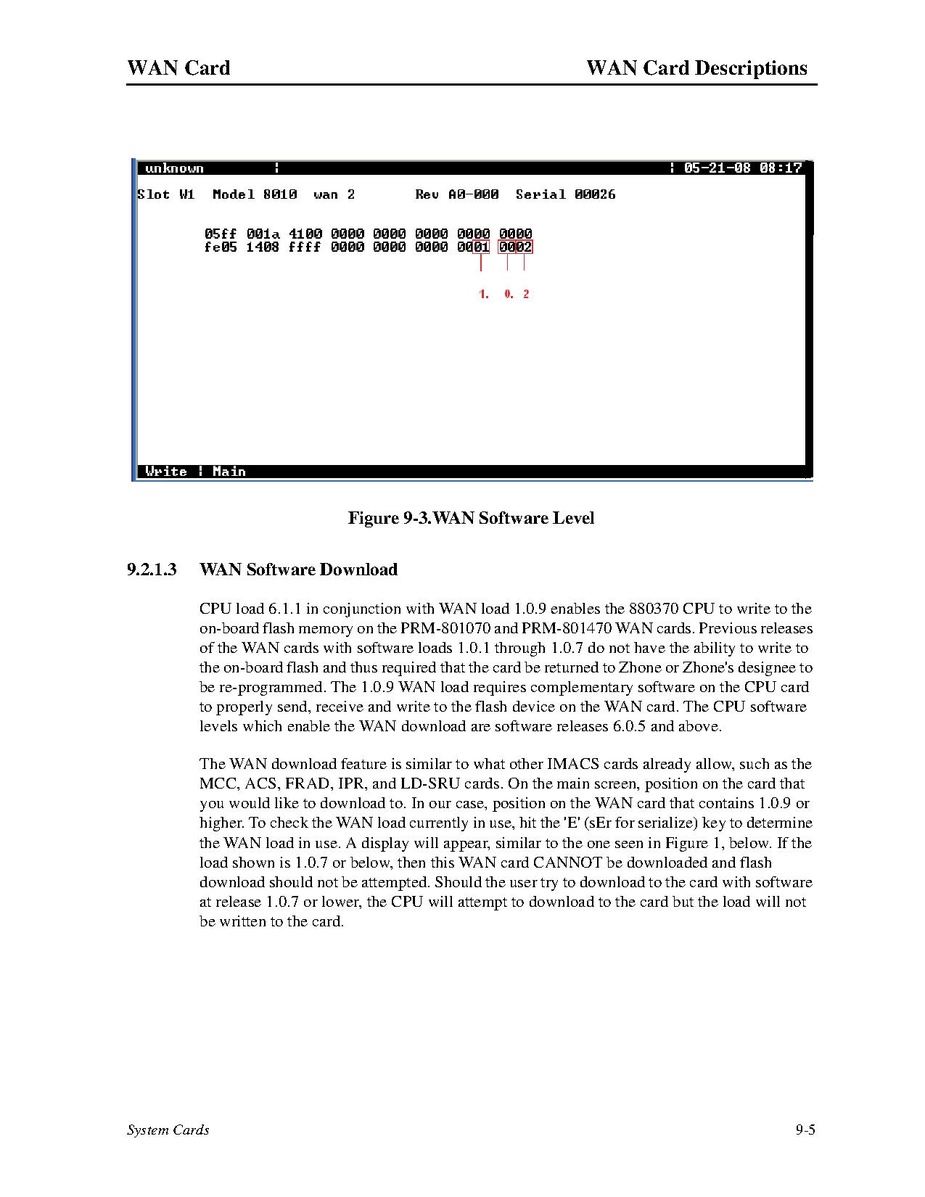 WAN Card

WAN Card Descriptions

unknown | | 05-21-08 08:17

Slot W1 Model 8010 wan 2 Rev A0-000 Serial 00026

05ff 001a 4100 0000 0000 0000 0000 0000
fe05 1408 ffff 0000 0000 0000 0001 0002

1. 0. 2

Write | Main

Figure 9-3.WAN Software Level

9.2.1.3 WAN Software Download

CPU load 6.1.1 in conjunction with WAN load 1.0.9 enables the 880370 CPU to write to the on-board flash memory on the PRM-801070 and PRM-801470 WAN cards. Previous releases of the WAN cards with software loads 1.0.1 through 1.0.7 do not have the ability to write to the on-board flash and thus required that the card be returned to Zhone or Zhone's designee to be re-programmed. The 1.0.9 WAN load requires complementary software on the CPU card to properly send, receive and write to the flash device on the WAN card. The CPU software levels which enable the WAN download are software releases 6.0.5 and above.

The WAN download feature is similar to what other IMACS cards already allow, such as the MCC, ACS, FRAD, IPR, and LD-SRU cards. On the main screen, position on the card that you would like to download to. In our case, position on the WAN card that contains 1.0.9 or higher. To check the WAN load currently in use, hit the 'E' (sEr for serialize) key to determine the WAN load in use. A display will appear, similar to the one seen in Figure 1, below. If the load shown is 1.0.7 or below, then this WAN card CANNOT be downloaded and flash download should not be attempted. Should the user try to download to the card with software at release 1.0.7 or lower, the CPU will attempt to download to the card but the load will not be written to the card.

System Cards

9-5