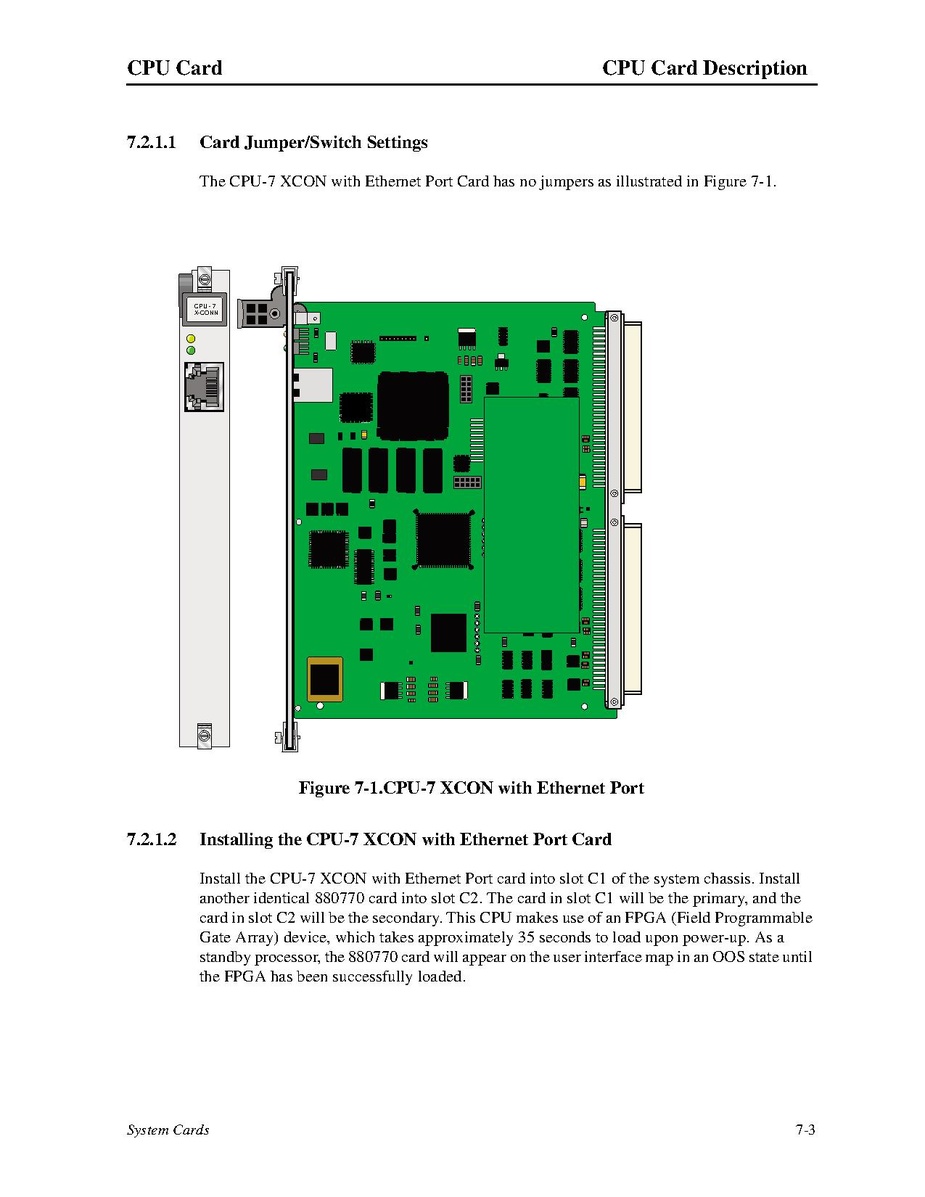 CPU Card

CPU Card Description

7.2.1.1 Card Jumper/Switch Settings

The CPU-7 XCON with Ethernet Port Card has no jumpers as illustrated in Figure 7-1.

CPU-7 X-CONN

Figure 7-1.CPU-7 XCON with Ethernet Port

7.2.1.2 Installing the CPU-7 XCON with Ethernet Port Card

Install the CPU-7 XCON with Ethernet Port card into slot C1 of the system chassis. Install another identical 880770 card into slot C2. The card in slot C1 will be the primary, and the card in slot C2 will be the secondary. This CPU makes use of an FPGA (Field Programmable Gate Array) device, which takes approximately 35 seconds to load upon power-up. As a standby processor, the 880770 card will appear on the user interface map in an OOS state until the FPGA has been successfully loaded.

System Cards

7-3