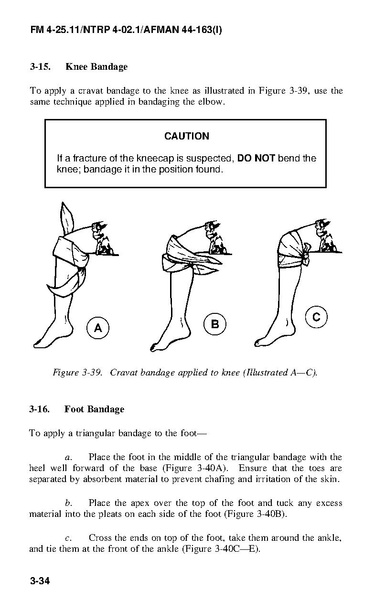 FM 4-25.11/NTRP 4-02.1/AFMAN 44-163(I)

3-15. Knee Bandage

To apply a cravat bandage to the knee as illustrated in Figure 3-39, use the same technique applied in bandaging the elbow.

CAUTION

If a fracture of the kneecap is suspected, DO NOT bend the knee; bandage it in the position found.

A

B

C

Figure 3-39. Cravat bandage applied to knee (Illustrated A—C).

3-16. Foot Bandage

To apply a triangular bandage to the foot—

a. Place the foot in the middle of the triangular bandage with the heel well forward of the base (Figure 3-40A). Ensure that the toes are separated by absorbent material to prevent chafing and irritation of the skin.

b. Place the apex over the top of the foot and tuck any excess material into the pleats on each side of the foot (Figure 3-40B).

c. Cross the ends on top of the foot, take them around the ankle, and tie them at the front of the ankle (Figure 3-40C—E).

3-34