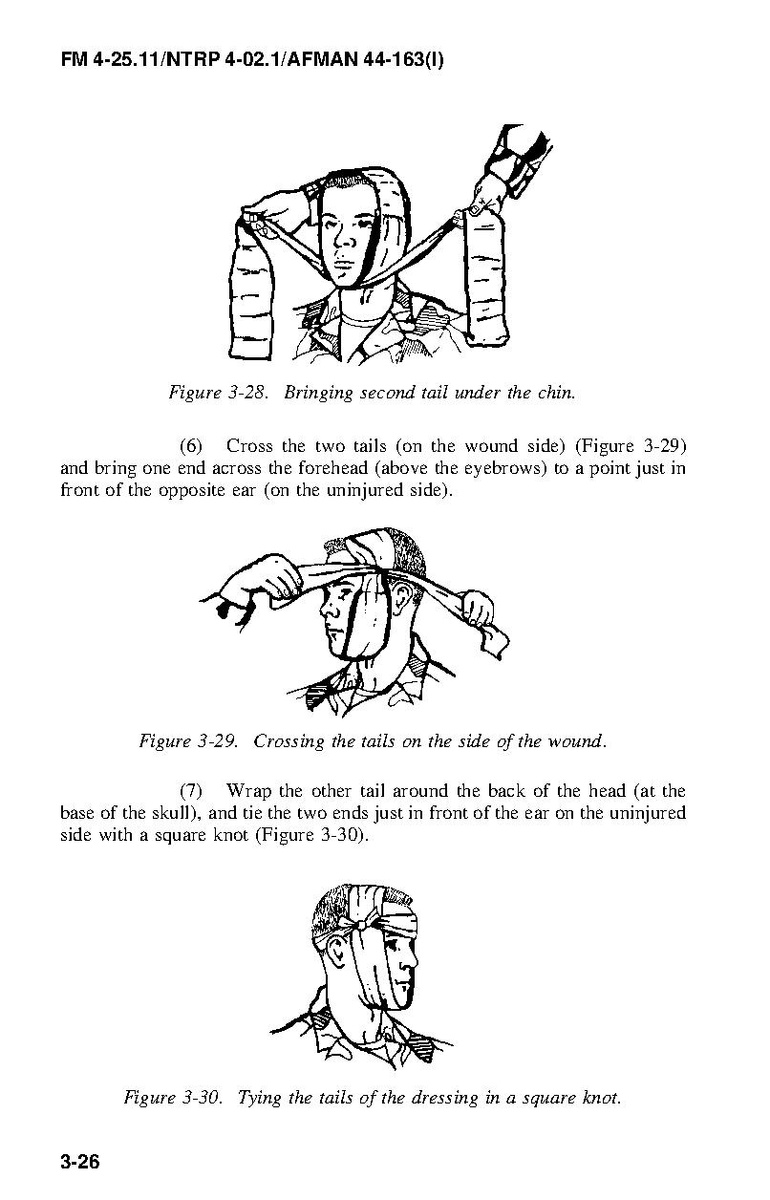 FM 4-25.11/NTRP 4-02.1/AFMAN 44-163(I)

Figure 3-28. Bringing second tail under the chin.

(6) Cross the two tails (on the wound side) (Figure 3-29) and bring one end across the forehead (above the eyebrows) to a point just in front of the opposite ear (on the uninjured side).

Figure 3-29. Crossing the tails on the side of the wound.

(7) Wrap the other tail around the back of the head (at the base of the skull), and tie the two ends just in front of the ear on the uninjured side with a square knot (Figure 3-30).

Figure 3-30. Tying the tails of the dressing in a square knot.

3-26