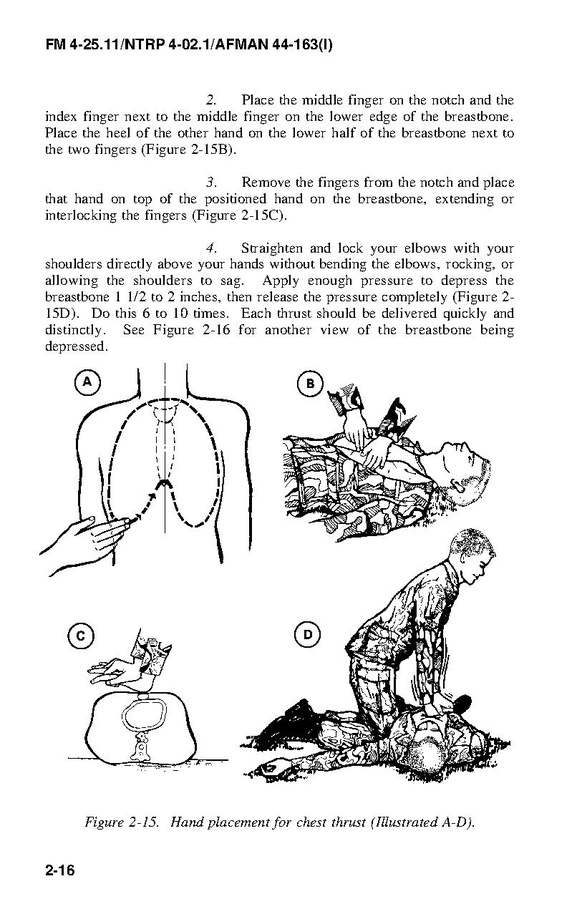 FM 4-25.11/NTRP 4-02.1/AFMAN 44-163(I)

2. Place the middle finger on the notch and the index finger next to the middle finger on the lower edge of the breastbone. Place the heel of the other hand on the lower half of the breastbone next to the two fingers (Figure 2-15B).

3. Remove the fingers from the notch and place that hand on top of the positioned hand on the breastbone, extending or interlocking the fingers (Figure 2-15C).

4. Straighten and lock your elbows with your shoulders directly above your hands without bending the elbows, rocking, or allowing the shoulders to sag. Apply enough pressure to depress the breastbone 1 1/2 to 2 inches, then release the pressure completely (Figure 2-15D). Do this 6 to 10 times. Each thrust should be delivered quickly and distinctly. See Figure 2-16 for another view of the breastbone being depressed.

A

B

C

D

Figure 2-15. Hand placement for chest thrust (Illustrated A-D).

2-16