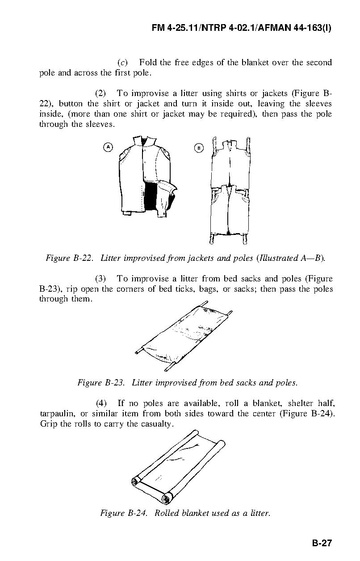 FM 4-25.11/NTRP 4-02.1/AFMAN 44-163(I)

(c) Fold the free edges of the blanket over the second pole and across the first pole.

(2) To improvise a litter using shirts or jackets (Figure B-22), button the shirt or jacket and turn it inside out, leaving the sleeves inside, (more than one shirt or jacket may be required), then pass the pole through the sleeves.

A

B

Figure B-22. Litter improvised from jackets and poles (Illustrated A—B).

(3) To improvise a litter from bed sacks and poles (Figure B-23), rip open the corners of bed ticks, bags, or sacks; then pass the poles through them.

Figure B-23. Litter improvised from bed sacks and poles.

(4) If no poles are available, roll a blanket, shelter half, tarpaulin, or similar item from both sides toward the center (Figure B-24). Grip the rolls to carry the casualty.

Figure B-24. Rolled blanket used as a litter.

B-27