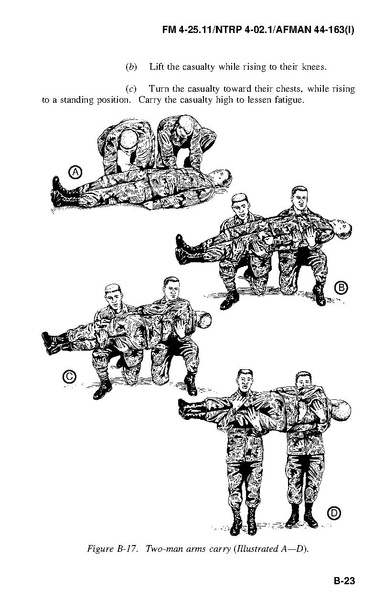 FM 4-25.11/NTRP 4-02.1/AFMAN 44-163(I)

(b) Lift the casualty while rising to their knees.

(c) Turn the casualty toward their chests, while rising to a standing position. Carry the casualty high to lessen fatigue.

A

B

C

D

Figure B-17. Two-man arms carry (Illustrated A—D).

B-23