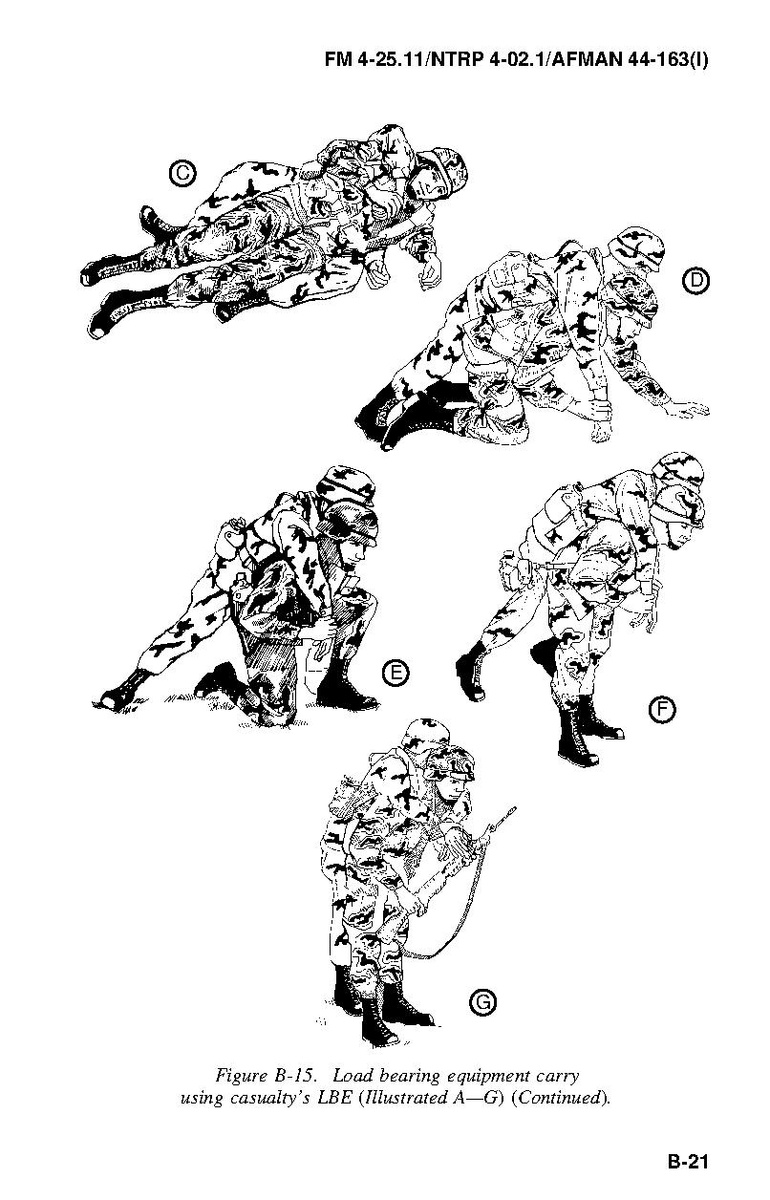 FM 4-25.11/NTRP 4-02.1/AFMAN 44-163(I)

C

D

E

F

G

Figure B-15. Load bearing equipment carry using casualty's LBE (Illustrated A—G) (Continued).

B-21