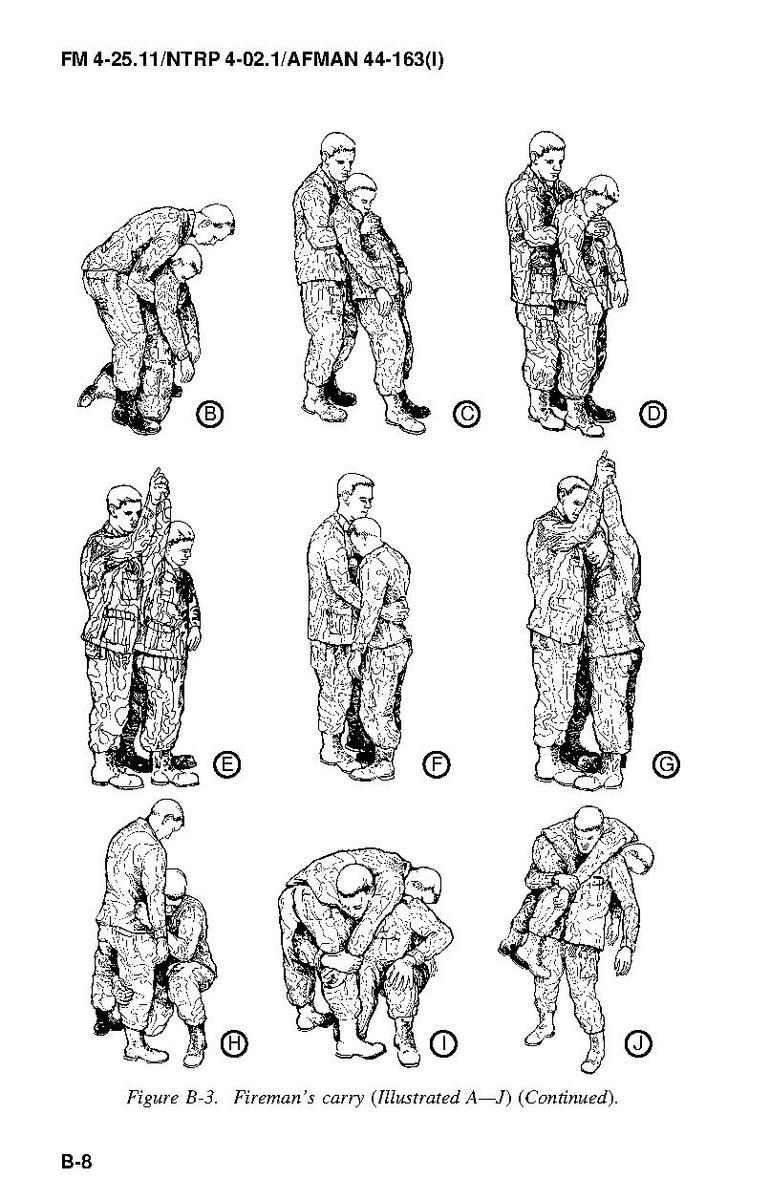 FM 4-25.11/NTRP 4-02.1/AFMAN 44-163(I)

B

C

D

E

F

G

H

I

J

Figure B-3. Fireman's carry (Illustrated A—J) (Continued).

B-8