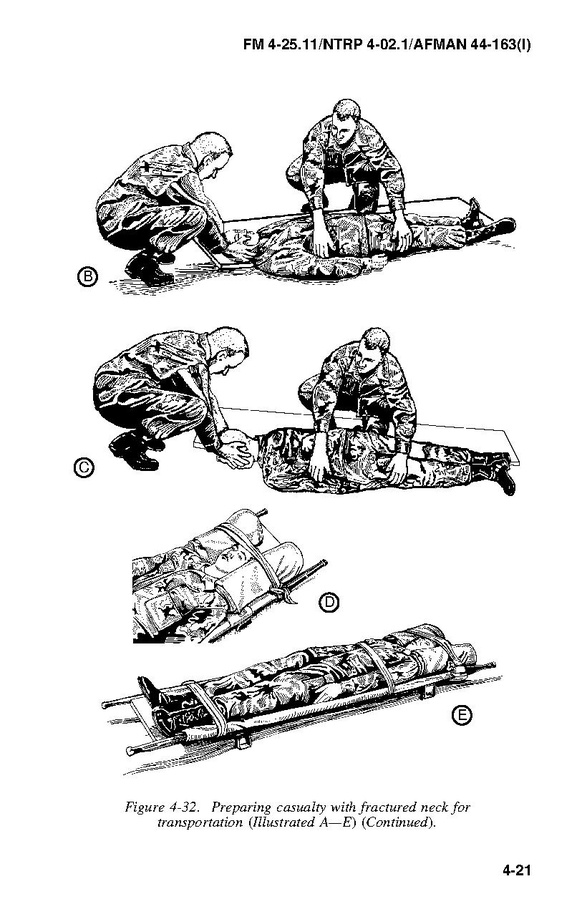 FM 4-25.11/NTRP 4-02.1/AFMAN 44-163(I)

B

C

D

E

Figure 4-32. Preparing casualty with fractured neck for transportation (Illustrated A—E) (Continued).

4-21