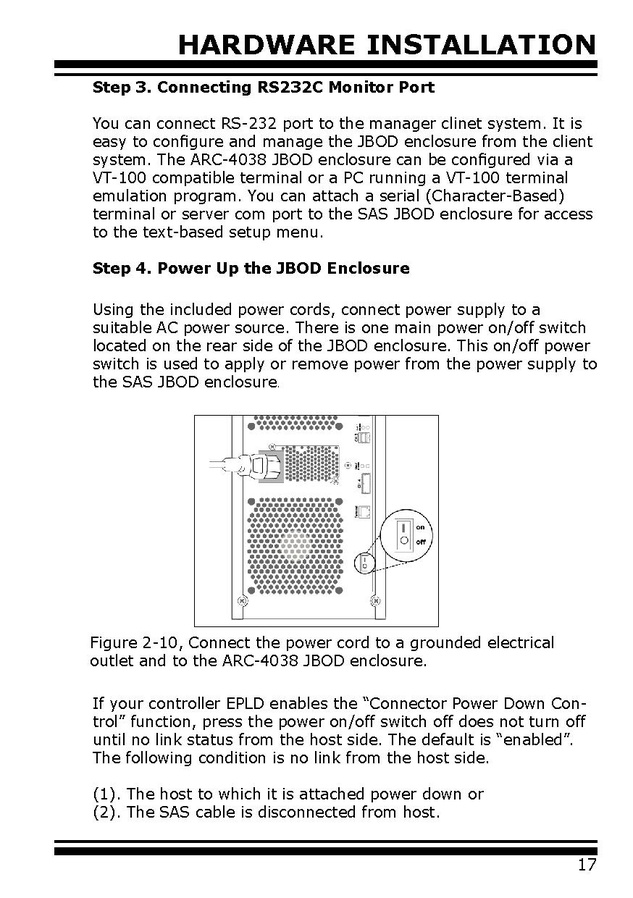 HARDWARE INSTALLATION

Step 3. Connecting RS232C Monitor Port

You can connect RS-232 port to the manager clinet system. It is easy to configure and manage the JBOD enclosure from the client system. The ARC-4038 JBOD enclosure can be configured via a VT-100 compatible terminal or a PC running a VT-100 terminal emulation program. You can attach a serial (Character-Based) terminal or server com port to the SAS JBOD enclosure for access to the text-based setup menu.

Step 4. Power Up the JBOD Enclosure

Using the included power cords, connect power supply to a suitable AC power source. There is one main power on/off switch located on the rear side of the JBOD enclosure. This on/off power switch is used to apply or remove power from the power supply to the SAS JBOD enclosure.

on
off

Figure 2-10, Connect the power cord to a grounded electrical outlet and to the ARC-4038 JBOD enclosure.

If your controller EPLD enables the "Connector Power Down Control" function, press the power on/off switch off does not turn off until no link status from the host side. The default is "enabled". The following condition is no link from the host side.

(1). The host to which it is attached power down or
(2). The SAS cable is disconnected from host.

17