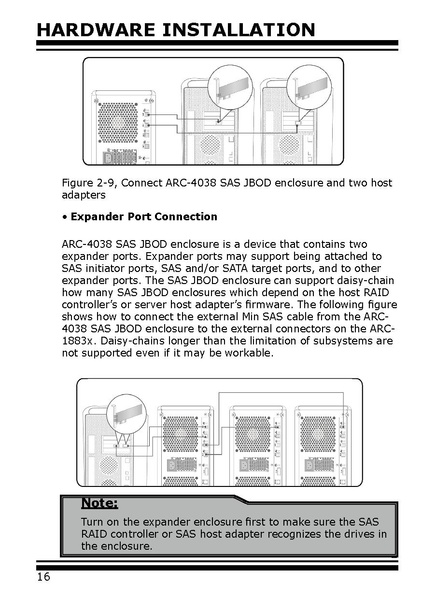 HARDWARE INSTALLATION

Figure 2-9, Connect ARC-4038 SAS JBOD enclosure and two host adapters

• Expander Port Connection

ARC-4038 SAS JBOD enclosure is a device that contains two expander ports. Expander ports may support being attached to SAS initiator ports, SAS and/or SATA target ports, and to other expander ports. The SAS JBOD enclosure can support daisy-chain how many SAS JBOD enclosures which depend on the host RAID controller's or server host adapter's firmware. The following figure shows how to connect the external Min SAS cable from the ARC-4038 SAS JBOD enclosure to the external connectors on the ARC-1883x. Daisy-chains longer than the limitation of subsystems are not supported even if it may be workable.

Note:

Turn on the expander enclosure first to make sure the SAS RAID controller or SAS host adapter recognizes the drives in the enclosure.

16