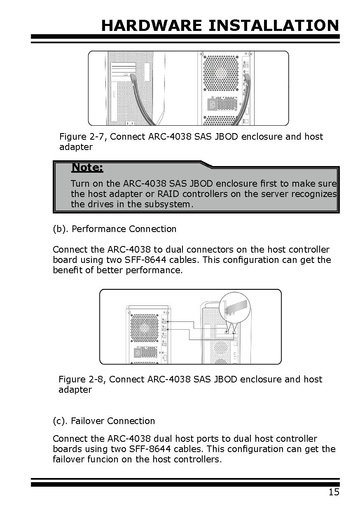 HARDWARE INSTALLATION

Figure 2-7, Connect ARC-4038 SAS JBOD enclosure and host adapter

Note:

Turn on the ARC-4038 SAS JBOD enclosure first to make sure the host adapter or RAID controllers on the server recognizes the drives in the subsystem.

(b). Performance Connection

Connect the ARC-4038 to dual connectors on the host controller board using two SFF-8644 cables. This configuration can get the benefit of better performance.

Figure 2-8, Connect ARC-4038 SAS JBOD enclosure and host adapter

(c). Failover Connection

Connect the ARC-4038 dual host ports to dual host controller boards using two SFF-8644 cables. This configuration can get the failover funcion on the host controllers.

15