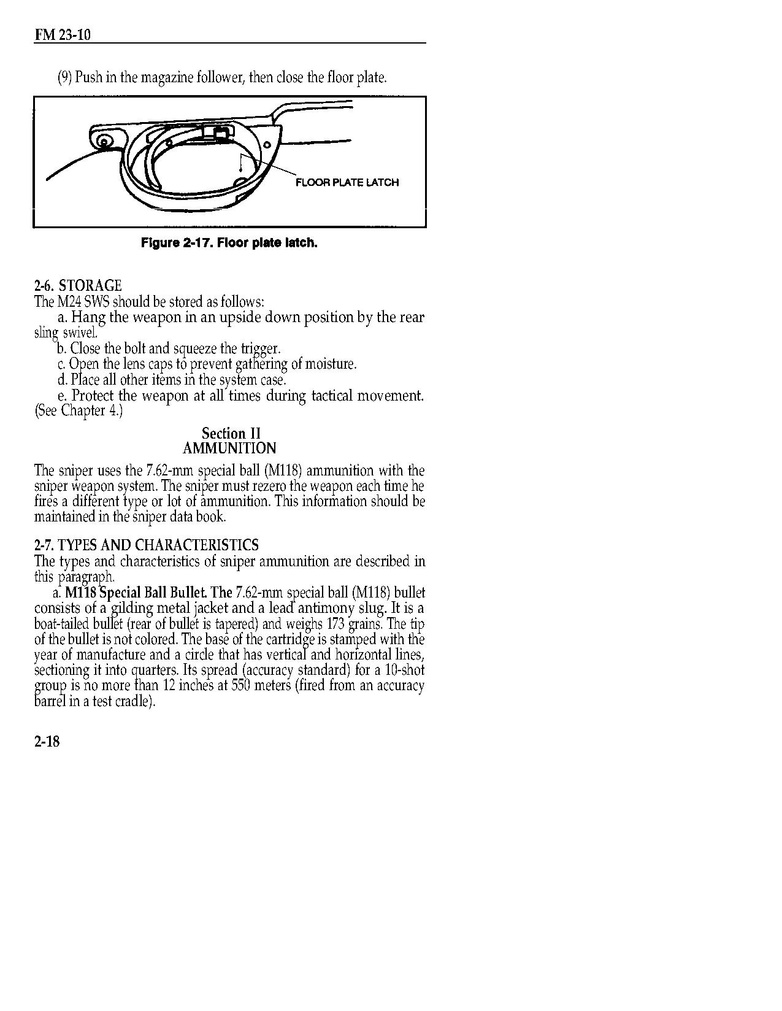 FM 23-10

(9) Push in the magazine follower, then close the floor plate.

FLOOR PLATE LATCH

Figure 2-17. Floor plate latch.

2-6. STORAGE
The M24 SWS should be stored as follows:
a. Hang the weapon in an upside down position by the rear sling swivel.
b. Close the bolt and squeeze the trigger.
c. Open the lens caps to prevent gathering of moisture.
d. Place all other items in the system case.
e. Protect the weapon at all times during tactical movement. (See Chapter 4.)

Section II
AMMUNITION

The sniper uses the 7.62-mm special ball (M118) ammunition with the sniper weapon system. The sniper must rezero the weapon each time he fires a different type or lot of ammunition. This information should be maintained in the sniper data book.

2-7. TYPES AND CHARACTERISTICS
The types and characteristics of sniper ammunition are described in this paragraph.
a. M118 Special Ball Bullet. The 7.62-mm special ball (M118) bullet consists of a gilding metal jacket and a lead antimony slug. It is a boat-tailed bullet (rear of bullet is tapered) and weighs 173 grains. The tip of the bullet is not colored. The base of the cartridge is stamped with the year of manufacture and a circle that has vertical and horizontal lines, sectioning it into quarters. Its spread (accuracy standard) for a 10-shot group is no more than 12 inches at 550 meters (fired from an accuracy barrel in a test cradle).

2-18