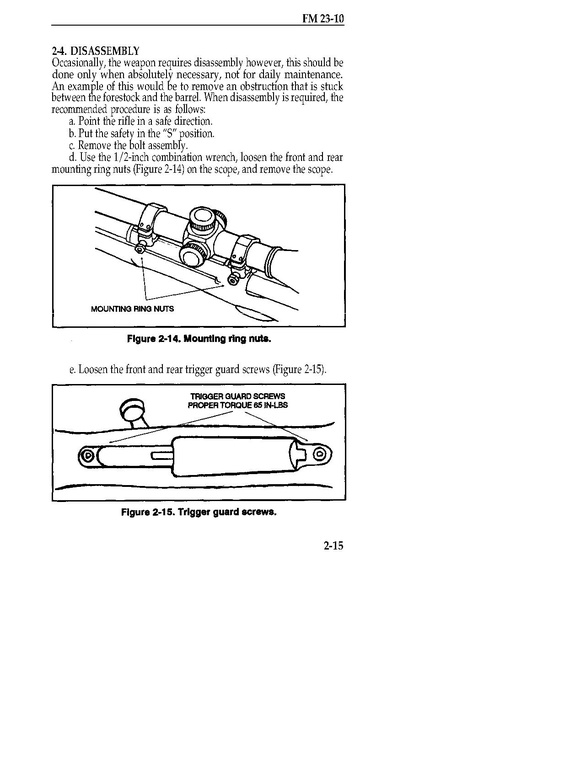 FM 23-10

2-4. DISASSEMBLY
Occasionally, the weapon requires disassembly however, this should be done only when absolutely necessary, not for daily maintenance. An example of this would be to remove an obstruction that is stuck between the forestock and the barrel. When disassembly is required, the recommended procedure is as follows:

a. Point the rifle in a safe direction.

b. Put the safety in the "S" position.

c. Remove the bolt assembly.

d. Use the 1/2-inch combination wrench, loosen the front and rear mounting ring nuts (Figure 2-14) on the scope, and remove the scope.

MOUNTING RING NUTS

Figure 2-14. Mounting ring nuts.

e. Loosen the front and rear trigger guard screws (Figure 2-15).

TRIGGER GUARD SCREWS
PROPER TORQUE 65 IN-LBS

Figure 2-15. Trigger guard screws.

2-15