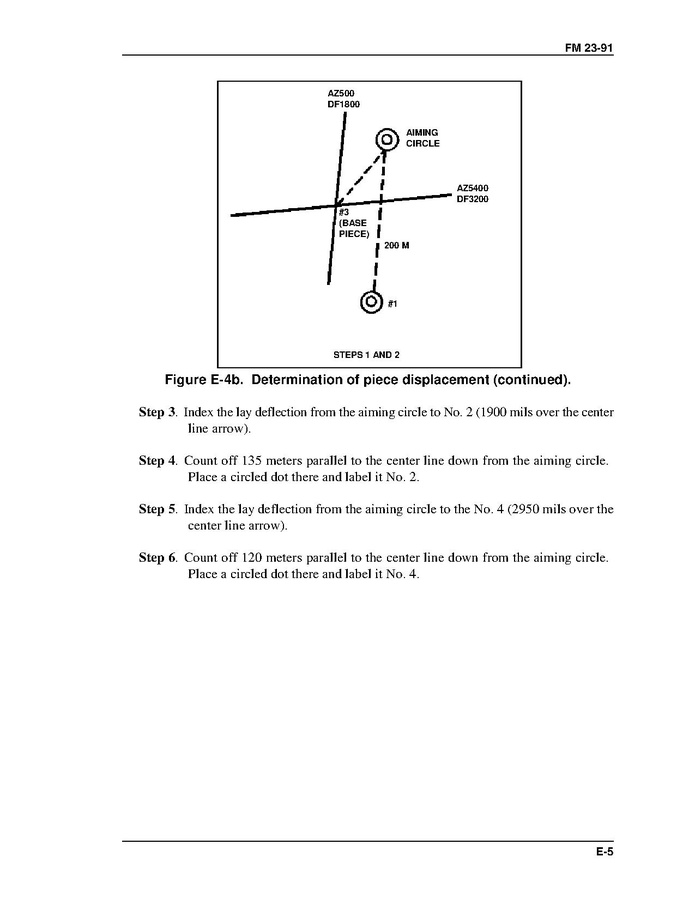 FM 23-91

AZ500
DF1800

AIMING
CIRCLE

AZ5400
DF3200

#3
(BASE
PIECE)

200 M

#1

STEPS 1 AND 2

Figure E-4b. Determination of piece displacement (continued).

Step 3. Index the lay deflection from the aiming circle to No. 2 (1900 mils over the center line arrow).

Step 4. Count off 135 meters parallel to the center line down from the aiming circle. Place a circled dot there and label it No. 2.

Step 5. Index the lay deflection from the aiming circle to the No. 4 (2950 mils over the center line arrow).

Step 6. Count off 120 meters parallel to the center line down from the aiming circle. Place a circled dot there and label it No. 4.

E-5