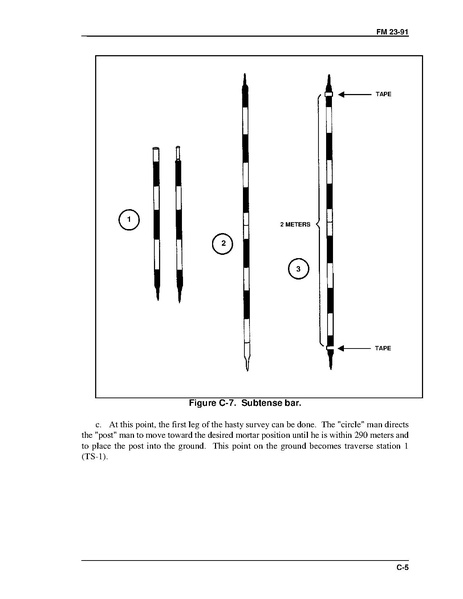 FM 23-91

TAPE

1

2 METERS

2

3

TAPE

Figure C-7. Subtense bar.

c. At this point, the first leg of the hasty survey can be done. The "circle" man directs the "post" man to move toward the desired mortar position until he is within 290 meters and to place the post into the ground. This point on the ground becomes traverse station 1 (TS-1).

C-5