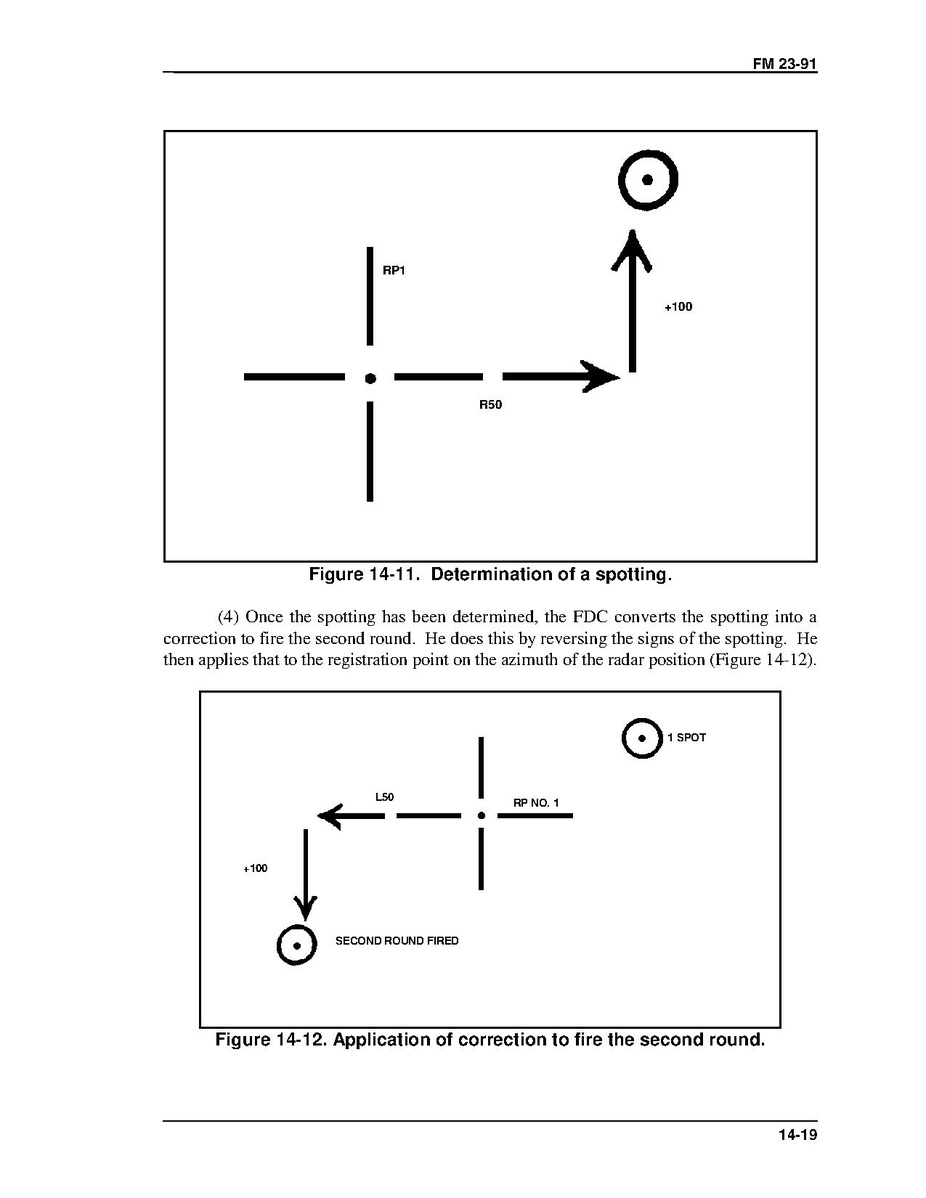 FM 23-91

RP1

+100

R50

Figure 14-11. Determination of a spotting.

(4) Once the spotting has been determined, the FDC converts the spotting into a correction to fire the second round. He does this by reversing the signs of the spotting. He then applies that to the registration point on the azimuth of the radar position (Figure 14-12).

1 SPOT

L50

RP NO. 1

+100

SECOND ROUND FIRED

Figure 14-12. Application of correction to fire the second round.

14-19