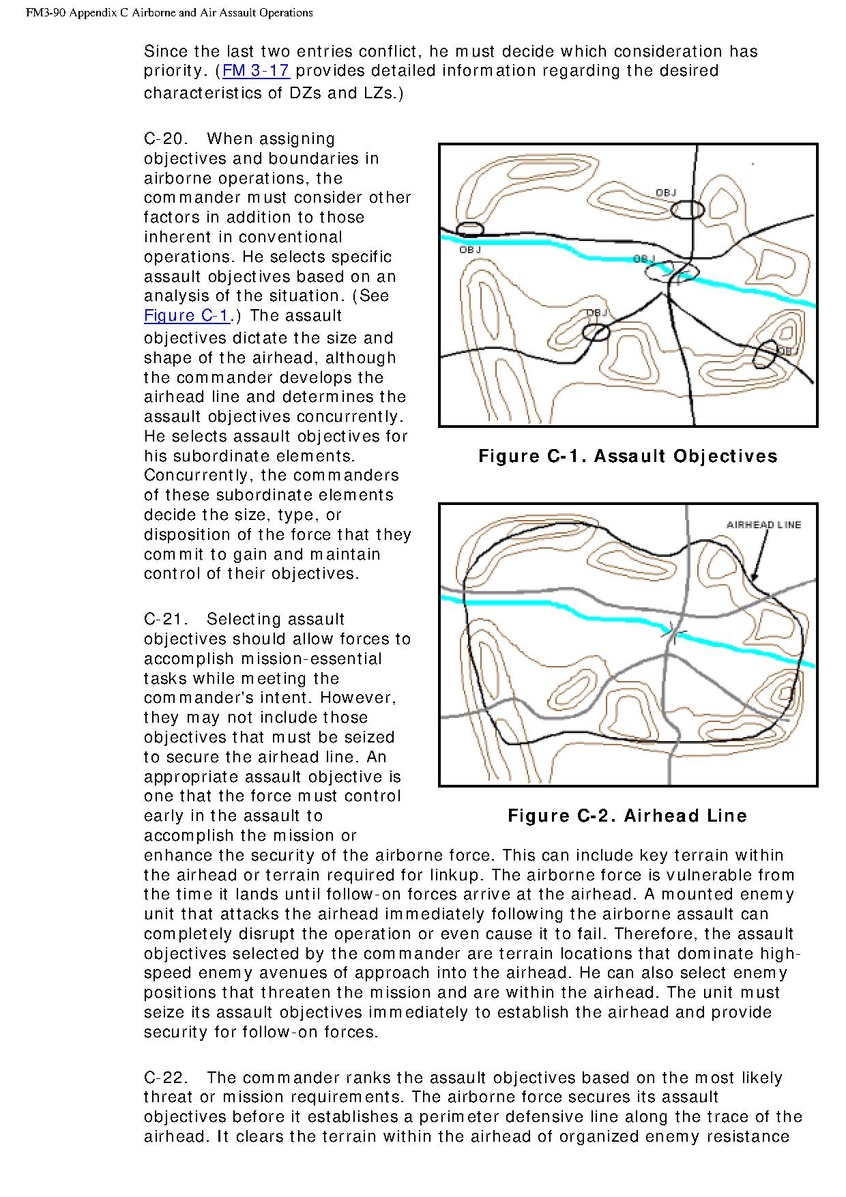 FM3-90 Appendix C Airborne and Air Assault Operations

Since the last two entries conflict, he must decide which consideration has priority. (FM 3-17 provides detailed information regarding the desired characteristics of DZs and LZs.)

C-20. When assigning objectives and boundaries in airborne operations, the commander must consider other factors in addition to those inherent in conventional operations. He selects specific assault objectives based on an analysis of the situation. (See Figure C-1.) The assault objectives dictate the size and shape of the airhead, although the commander develops the airhead line and determines the assault objectives concurrently. He selects assault objectives for his subordinate elements. Concurrently, the commanders of these subordinate elements decide the size, type, or disposition of the force that they commit to gain and maintain control of their objectives.

OBJ
OBJ
OBJ
OBJ
OBJ

Figure C-1. Assault Objectives

AIRHEAD LINE

Figure C-2. Airhead Line

C-21. Selecting assault objectives should allow forces to accomplish mission-essential tasks while meeting the commander's intent. However, they may not include those objectives that must be seized to secure the airhead line. An appropriate assault objective is one that the force must control early in the assault to accomplish the mission or enhance the security of the airborne force. This can include key terrain within the airhead or terrain required for linkup. The airborne force is vulnerable from the time it lands until follow-on forces arrive at the airhead. A mounted enemy unit that attacks the airhead immediately following the airborne assault can completely disrupt the operation or even cause it to fail. Therefore, the assault objectives selected by the commander are terrain locations that dominate high-speed enemy avenues of approach into the airhead. He can also select enemy positions that threaten the mission and are within the airhead. The unit must seize its assault objectives immediately to establish the airhead and provide security for follow-on forces.

C-22. The commander ranks the assault objectives based on the most likely threat or mission requirements. The airborne force secures its assault objectives before it establishes a perimeter defensive line along the trace of the airhead. It clears the terrain within the airhead of organized enemy resistance