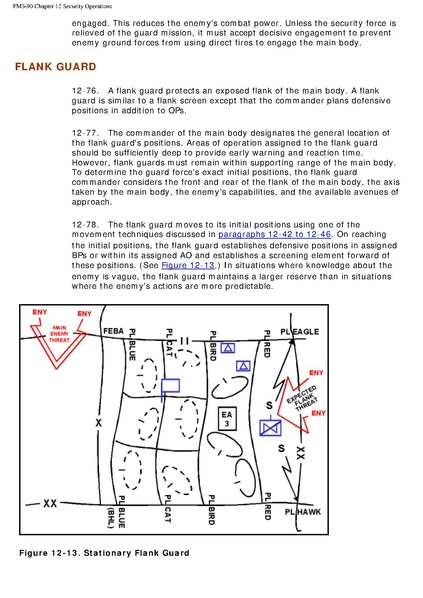 FM3-90 Chapter 12 Security Operations

engaged. This reduces the enemy's combat power. Unless the security force is relieved of the guard mission, it must accept decisive engagement to prevent enemy ground forces from using direct fires to engage the main body.

FLANK GUARD

12-76. A flank guard protects an exposed flank of the main body. A flank guard is similar to a flank screen except that the commander plans defensive positions in addition to OPs.

12-77. The commander of the main body designates the general location of the flank guard's positions. Areas of operation assigned to the flank guard should be sufficiently deep to provide early warning and reaction time. However, flank guards must remain within supporting range of the main body. To determine the guard force's exact initial positions, the flank guard commander considers the front and rear of the flank of the main body, the axis taken by the main body, the enemy's capabilities, and the available avenues of approach.

12-78. The flank guard moves to its initial positions using one of the movement techniques discussed in paragraphs 12-42 to 12-46. On reaching the initial positions, the flank guard establishes defensive positions in assigned BPs or within its assigned AO and establishes a screening element forward of these positions. (See Figure 12-13.) In situations where knowledge about the enemy is vague, the flank guard maintains a larger reserve than in situations where the enemy's actions are more predictable.

ENY ENY MAIN ENEMY THREAT FEBA PL BLUE PL CAT II PL BIRD PL RED PL EAGLE ENY EXPECTED FLANK THREAT ENY S EA 3 X S XX XX PL BLUE (BHL) PL CAT PL BIRD PL RED PL HAWK

Figure 12-13. Stationary Flank Guard