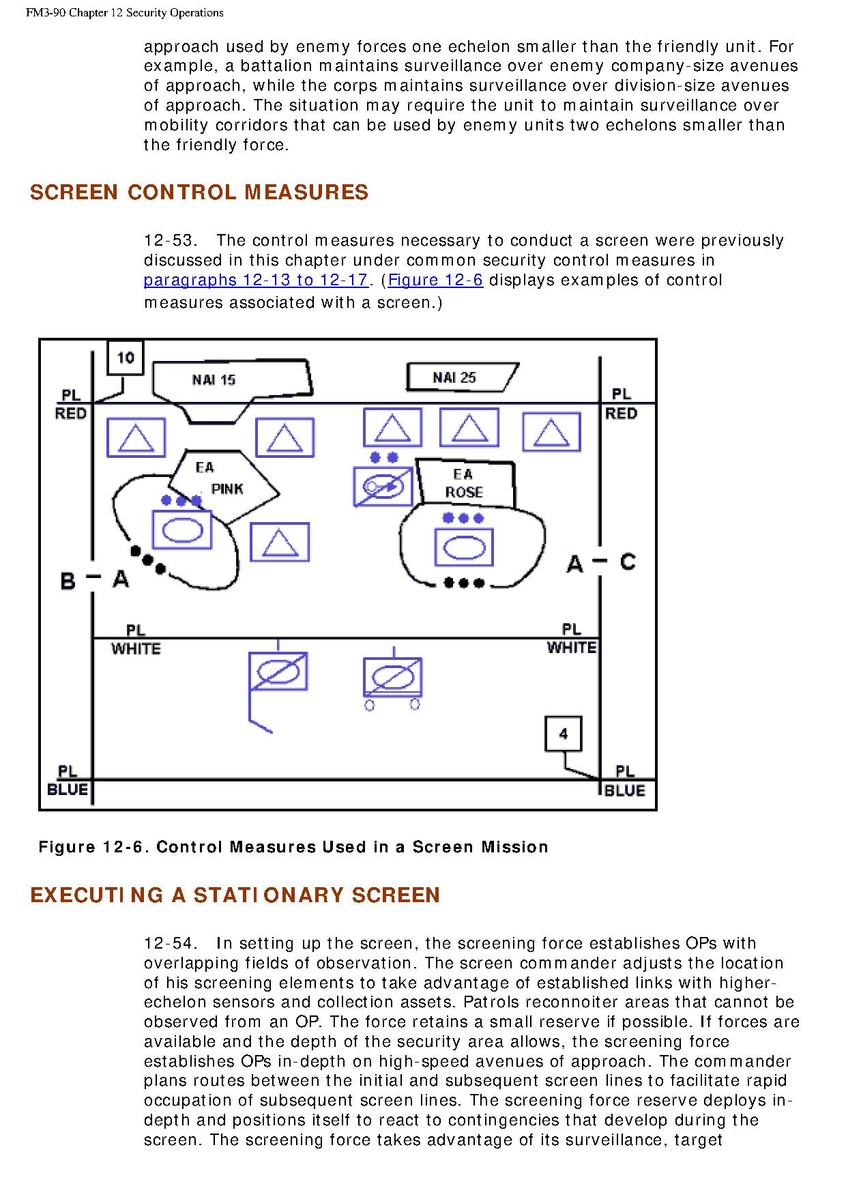 FM3-90 Chapter 12 Security Operations

approach used by enemy forces one echelon smaller than the friendly unit. For example, a battalion maintains surveillance over enemy company-size avenues of approach, while the corps maintains surveillance over division-size avenues of approach. The situation may require the unit to maintain surveillance over mobility corridors that can be used by enemy units two echelons smaller than the friendly force.

SCREEN CONTROL MEASURES

12-53. The control measures necessary to conduct a screen were previously discussed in this chapter under common security control measures in paragraphs 12-13 to 12-17. (Figure 12-6 displays examples of control measures associated with a screen.)

10
NAI 15
NAI 25
PL
RED
PL
RED
EA
PINK
EA
ROSE
B – A
A – C
PL
WHITE
PL
WHITE
4
PL
BLUE
PL
BLUE

Figure 12-6. Control Measures Used in a Screen Mission

EXECUTING A STATIONARY SCREEN

12-54. In setting up the screen, the screening force establishes OPs with overlapping fields of observation. The screen commander adjusts the location of his screening elements to take advantage of established links with higher-echelon sensors and collection assets. Patrols reconnoiter areas that cannot be observed from an OP. The force retains a small reserve if possible. If forces are available and the depth of the security area allows, the screening force establishes OPs in-depth on high-speed avenues of approach. The commander plans routes between the initial and subsequent screen lines to facilitate rapid occupation of subsequent screen lines. The screening force reserve deploys in-depth and positions itself to react to contingencies that develop during the screen. The screening force takes advantage of its surveillance, target