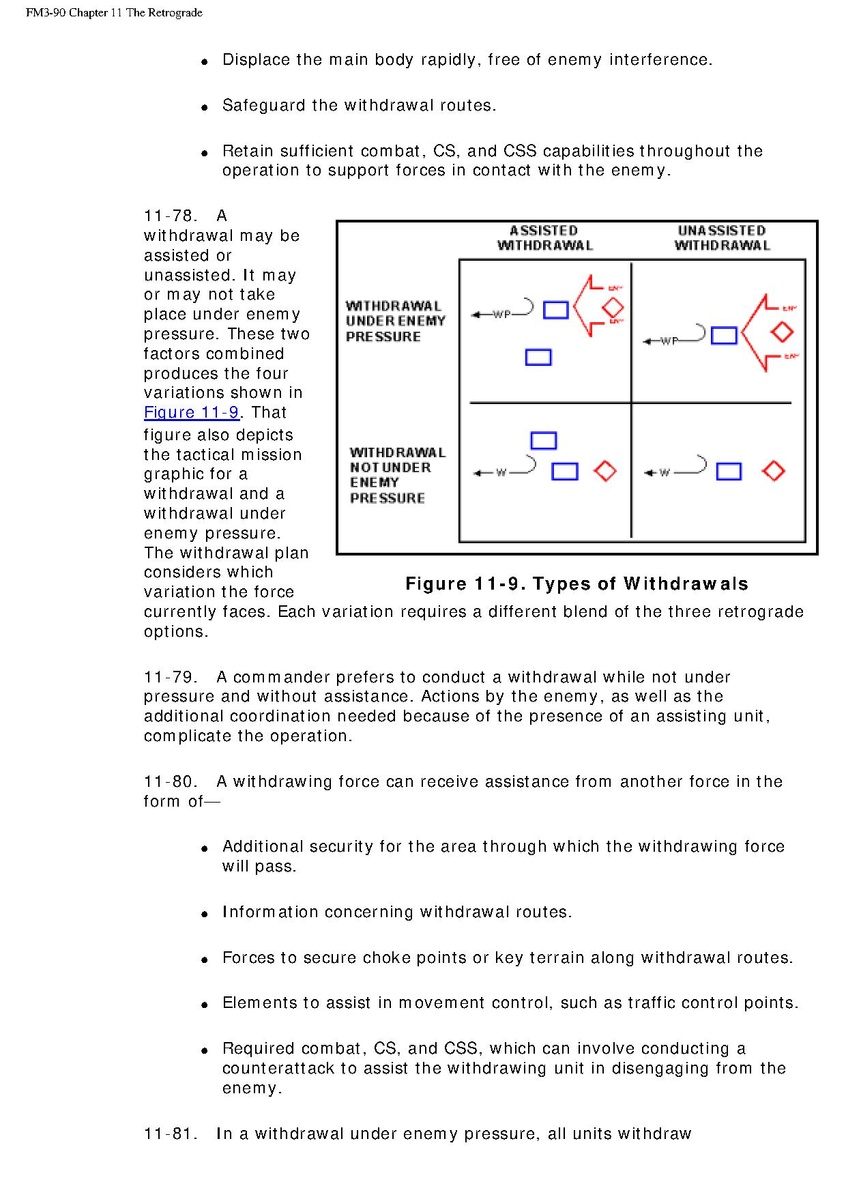 FM3-90 Chapter 11 The Retrograde

- Displace the main body rapidly, free of enemy interference.

- Safeguard the withdrawal routes.

- Retain sufficient combat, CS, and CSS capabilities throughout the operation to support forces in contact with the enemy.

11-78. A withdrawal may be assisted or unassisted. It may or may not take place under enemy pressure. These two factors combined produces the four variations shown in Figure 11-9. That figure also depicts the tactical mission graphic for a withdrawal and a withdrawal under enemy pressure. The withdrawal plan considers which variation the force currently faces. Each variation requires a different blend of the three retrograde options.

ASSISTED WITHDRAWAL

UNASSISTED WITHDRAWAL

WITHDRAWAL UNDER ENEMY PRESSURE

WP

ENY

ENY

WP

ENY

ENY

WITHDRAWAL NOT UNDER ENEMY PRESSURE

W

W

Figure 11-9. Types of Withdrawals

11-79. A commander prefers to conduct a withdrawal while not under pressure and without assistance. Actions by the enemy, as well as the additional coordination needed because of the presence of an assisting unit, complicate the operation.

11-80. A withdrawing force can receive assistance from another force in the form of—

- Additional security for the area through which the withdrawing force will pass.

- Information concerning withdrawal routes.

- Forces to secure choke points or key terrain along withdrawal routes.

- Elements to assist in movement control, such as traffic control points.

- Required combat, CS, and CSS, which can involve conducting a counterattack to assist the withdrawing unit in disengaging from the enemy.

11-81. In a withdrawal under enemy pressure, all units withdraw