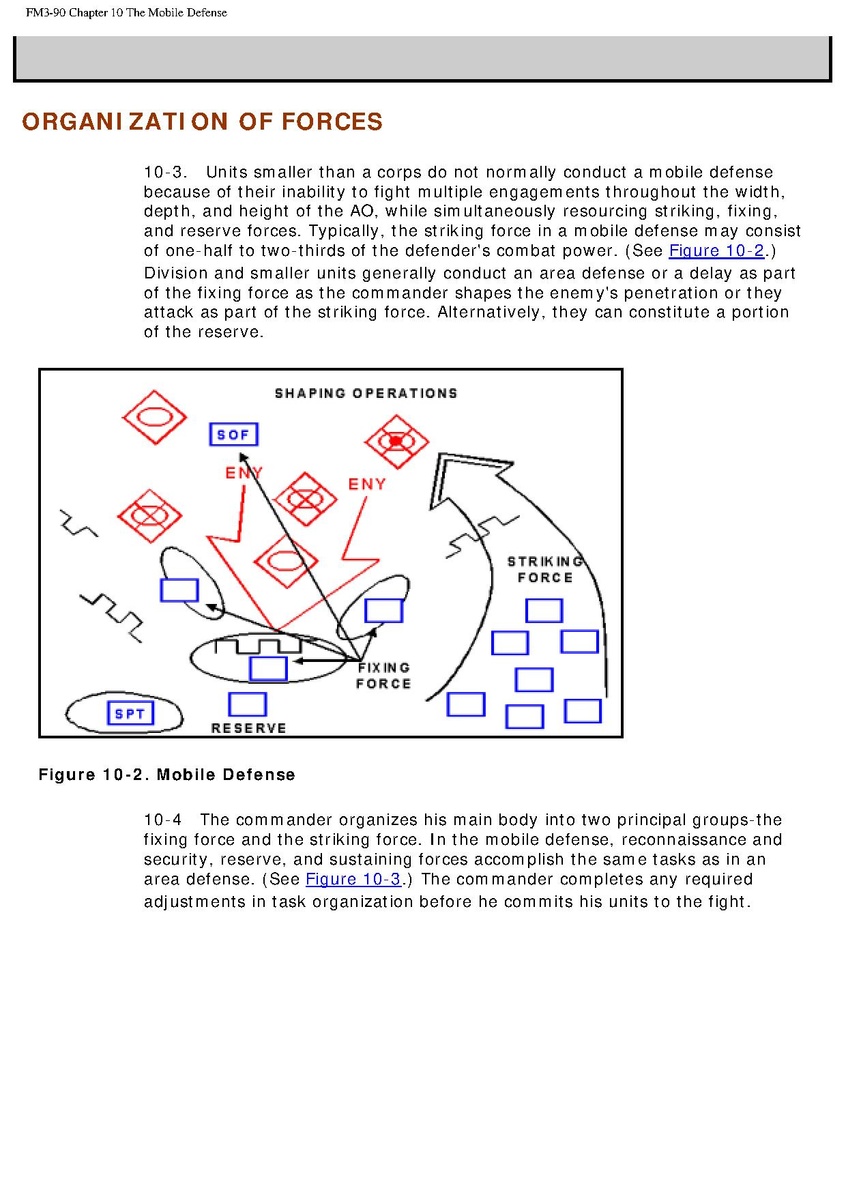 FM3-90 Chapter 10 The Mobile Defense

ORGANIZATION OF FORCES

10-3. Units smaller than a corps do not normally conduct a mobile defense because of their inability to fight multiple engagements throughout the width, depth, and height of the AO, while simultaneously resourcing striking, fixing, and reserve forces. Typically, the striking force in a mobile defense may consist of one-half to two-thirds of the defender's combat power. (See Figure 10-2.) Division and smaller units generally conduct an area defense or a delay as part of the fixing force as the commander shapes the enemy's penetration or they attack as part of the striking force. Alternatively, they can constitute a portion of the reserve.

SHAPING OPERATIONS
SOF
ENY
ENY
STRIKING FORCE
FIXING FORCE
SPT
RESERVE

Figure 10-2. Mobile Defense

10-4 The commander organizes his main body into two principal groups-the fixing force and the striking force. In the mobile defense, reconnaissance and security, reserve, and sustaining forces accomplish the same tasks as in an area defense. (See Figure 10-3.) The commander completes any required adjustments in task organization before he commits his units to the fight.