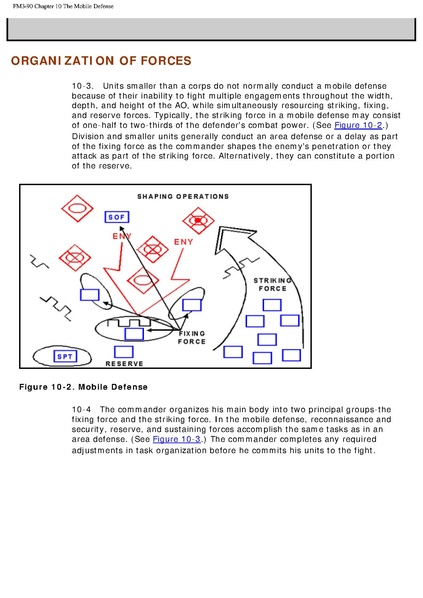 FM3-90 Chapter 10 The Mobile Defense

ORGANIZATION OF FORCES

10-3. Units smaller than a corps do not normally conduct a mobile defense because of their inability to fight multiple engagements throughout the width, depth, and height of the AO, while simultaneously resourcing striking, fixing, and reserve forces. Typically, the striking force in a mobile defense may consist of one-half to two-thirds of the defender's combat power. (See Figure 10-2.) Division and smaller units generally conduct an area defense or a delay as part of the fixing force as the commander shapes the enemy's penetration or they attack as part of the striking force. Alternatively, they can constitute a portion of the reserve.

SHAPING OPERATIONS
SOF
ENY
ENY
STRIKING FORCE
FIXING FORCE
SPT
RESERVE

Figure 10-2. Mobile Defense

10-4 The commander organizes his main body into two principal groups-the fixing force and the striking force. In the mobile defense, reconnaissance and security, reserve, and sustaining forces accomplish the same tasks as in an area defense. (See Figure 10-3.) The commander completes any required adjustments in task organization before he commits his units to the fight.