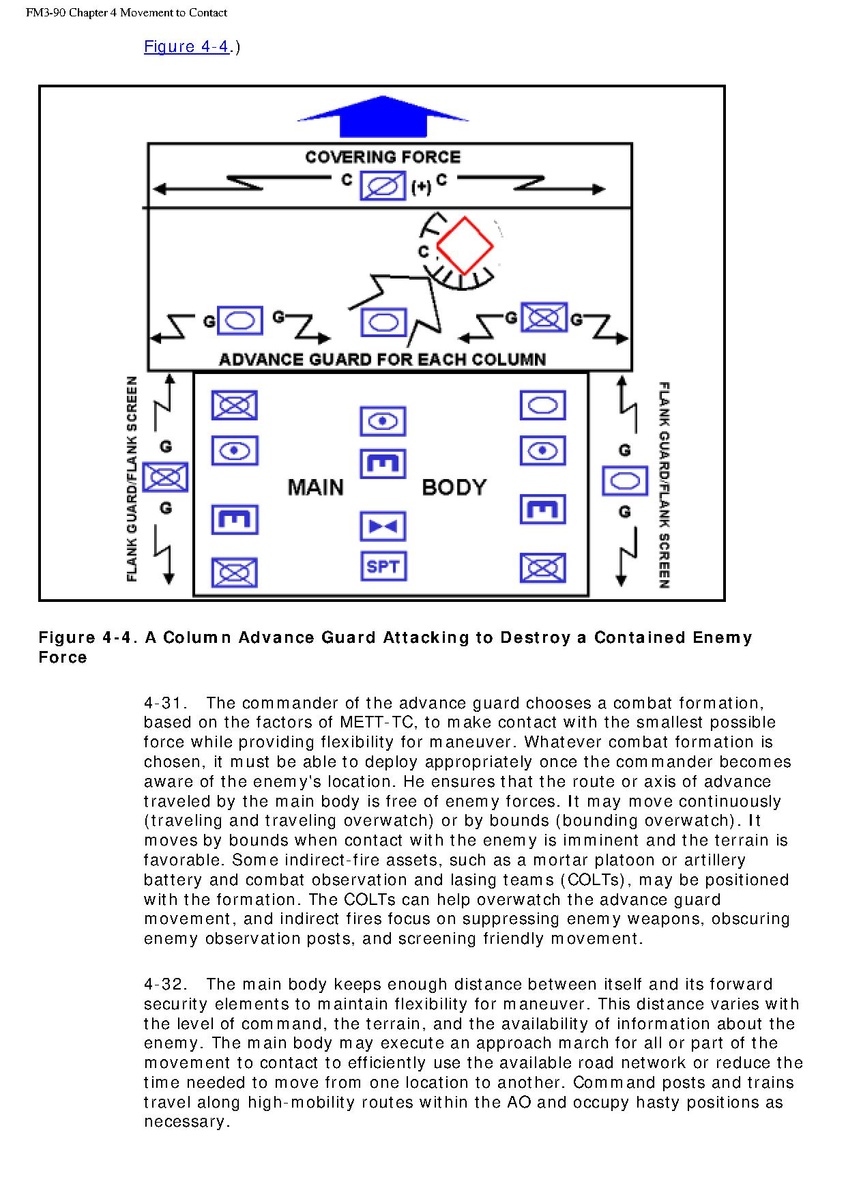 FM3-90 Chapter 4 Movement to Contact

Figure 4-4.)

COVERING FORCE

C (+) C

C

G G G G

ADVANCE GUARD FOR EACH COLUMN

FLANK GUARD/FLANK SCREEN

G

G

MAIN BODY

SPT

FLANK GUARD/FLANK SCREEN

G

G

Figure 4-4. A Column Advance Guard Attacking to Destroy a Contained Enemy Force

4-31. The commander of the advance guard chooses a combat formation, based on the factors of METT-TC, to make contact with the smallest possible force while providing flexibility for maneuver. Whatever combat formation is chosen, it must be able to deploy appropriately once the commander becomes aware of the enemy's location. He ensures that the route or axis of advance traveled by the main body is free of enemy forces. It may move continuously (traveling and traveling overwatch) or by bounds (bounding overwatch). It moves by bounds when contact with the enemy is imminent and the terrain is favorable. Some indirect-fire assets, such as a mortar platoon or artillery battery and combat observation and lasing teams (COLTs), may be positioned with the formation. The COLTs can help overwatch the advance guard movement, and indirect fires focus on suppressing enemy weapons, obscuring enemy observation posts, and screening friendly movement.

4-32. The main body keeps enough distance between itself and its forward security elements to maintain flexibility for maneuver. This distance varies with the level of command, the terrain, and the availability of information about the enemy. The main body may execute an approach march for all or part of the movement to contact to efficiently use the available road network or reduce the time needed to move from one location to another. Command posts and trains travel along high-mobility routes within the AO and occupy hasty positions as necessary.