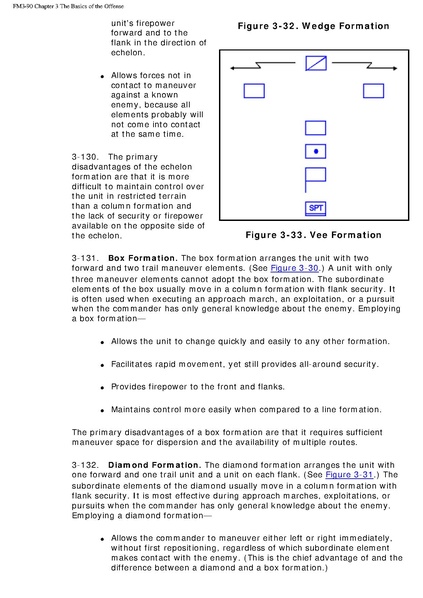 FM3-90 Chapter 3 The Basics of the Offense

unit's firepower forward and to the flank in the direction of echelon.

- Allows forces not in contact to maneuver against a known enemy, because all elements probably will not come into contact at the same time.

3-130. The primary disadvantages of the echelon formation are that it is more difficult to maintain control over the unit in restricted terrain than a column formation and the lack of security or firepower available on the opposite side of the echelon.

Figure 3-32. Wedge Formation

SPT

Figure 3-33. Vee Formation

3-131. **Box Formation.** The box formation arranges the unit with two forward and two trail maneuver elements. (See Figure 3-30.) A unit with only three maneuver elements cannot adopt the box formation. The subordinate elements of the box usually move in a column formation with flank security. It is often used when executing an approach march, an exploitation, or a pursuit when the commander has only general knowledge about the enemy. Employing a box formation—

- Allows the unit to change quickly and easily to any other formation.

- Facilitates rapid movement, yet still provides all-around security.

- Provides firepower to the front and flanks.

- Maintains control more easily when compared to a line formation.

The primary disadvantages of a box formation are that it requires sufficient maneuver space for dispersion and the availability of multiple routes.

3-132. **Diamond Formation.** The diamond formation arranges the unit with one forward and one trail unit and a unit on each flank. (See Figure 3-31.) The subordinate elements of the diamond usually move in a column formation with flank security. It is most effective during approach marches, exploitations, or pursuits when the commander has only general knowledge about the enemy. Employing a diamond formation—

- Allows the commander to maneuver either left or right immediately, without first repositioning, regardless of which subordinate element makes contact with the enemy. (This is the chief advantage of and the difference between a diamond and a box formation.)