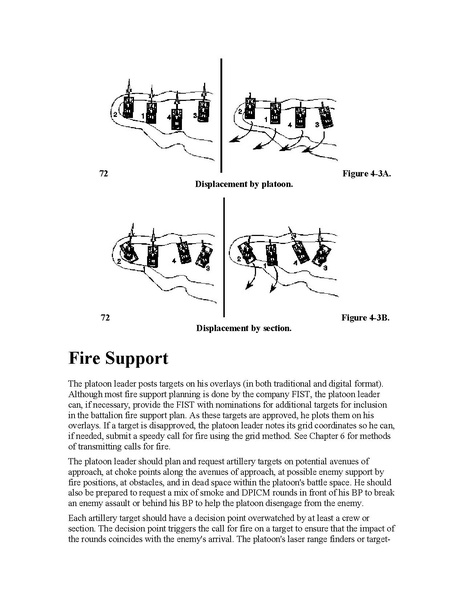 2 1 4 3

2 1 4 3

72

Figure 4-3A.

Displacement by platoon.

2 1 4 3

2 1 4 3

72

Figure 4-3B.

Displacement by section.

Fire Support

The platoon leader posts targets on his overlays (in both traditional and digital format). Although most fire support planning is done by the company FIST, the platoon leader can, if necessary, provide the FIST with nominations for additional targets for inclusion in the battalion fire support plan. As these targets are approved, he plots them on his overlays. If a target is disapproved, the platoon leader notes its grid coordinates so he can, if needed, submit a speedy call for fire using the grid method. See Chapter 6 for methods of transmitting calls for fire.

The platoon leader should plan and request artillery targets on potential avenues of approach, at choke points along the avenues of approach, at possible enemy support by fire positions, at obstacles, and in dead space within the platoon's battle space. He should also be prepared to request a mix of smoke and DPICM rounds in front of his BP to break an enemy assault or behind his BP to help the platoon disengage from the enemy.

Each artillery target should have a decision point overwatched by at least a crew or section. The decision point triggers the call for fire on a target to ensure that the impact of the rounds coincides with the enemy's arrival. The platoon's laser range finders or target-